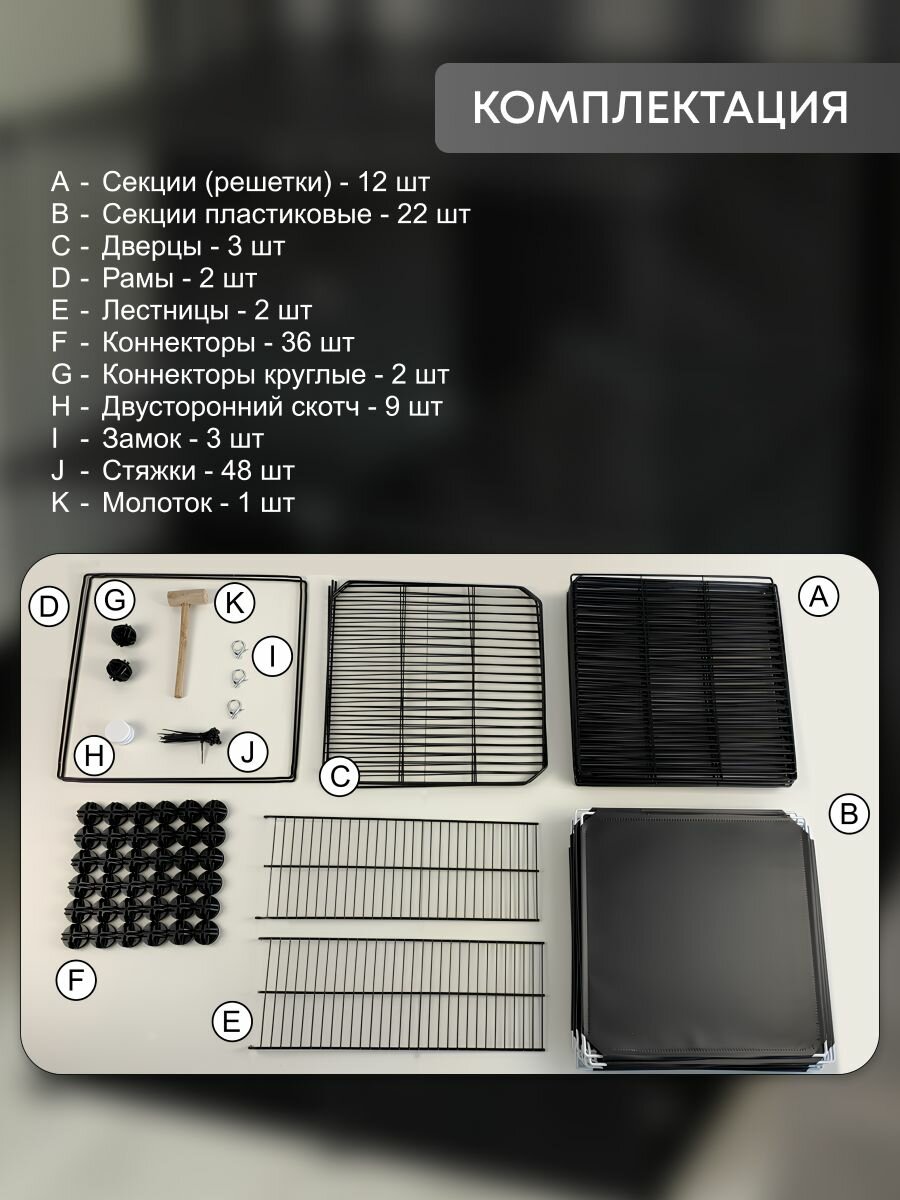 КОМПЛЕКТАЦИЯ

A - Секции (решетки) - 12 шт
B - Секции пластиковые - 22 шт
C - Дверцы - 3 шт
D - Рамы - 2 шт
E - Лестницы - 2 шт
F - Коннекторы - 36 шт
G - Коннекторы круглые - 2 шт
H - Двусторонний скотч - 9 шт
I - Замок - 3 шт
J - Стяжки - 48 шт
K - Молоток - 1 шт

D
G
K
I
H
J
C
A
B
F
E