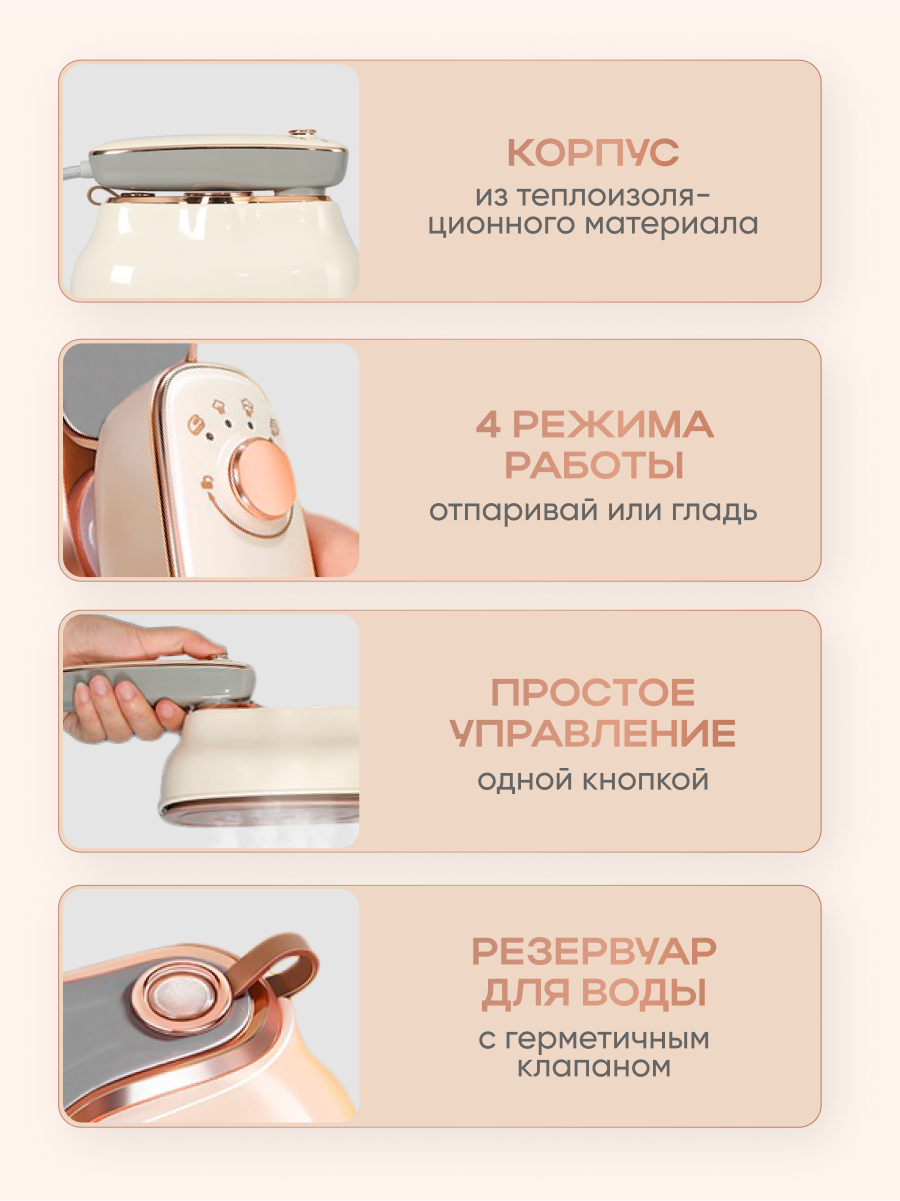 КОРПУС
из теплоизоляционного материала

4 РЕЖИМА РАБОТЫ
отпаривай или гладь

ПРОСТОЕ УПРАВЛЕНИЕ
одной кнопкой

РЕЗЕРВУАР ДЛЯ ВОДЫ
с герметичным клапаном