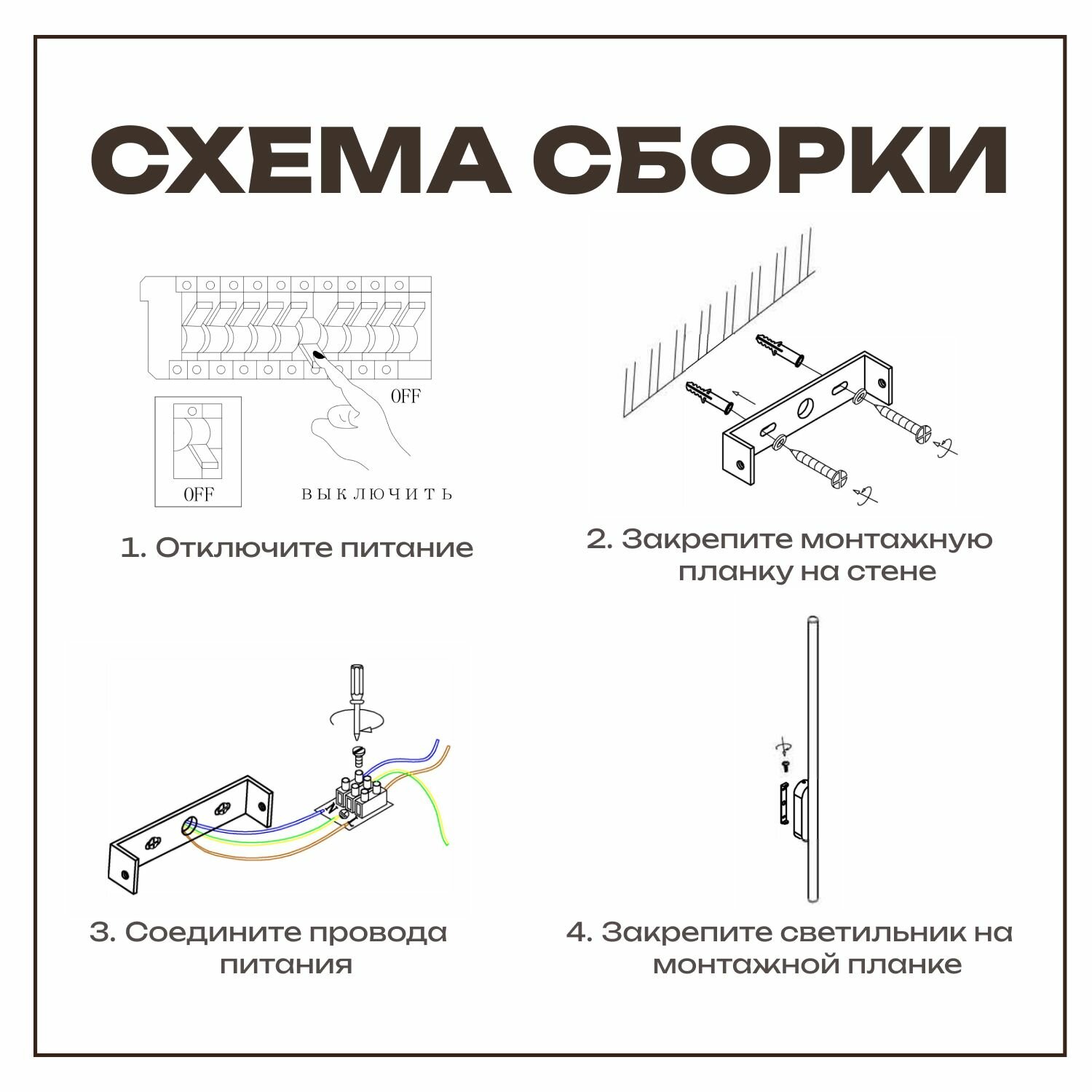 СХЕМА СБОРКИ

OFF

OFF

ВЫКЛЮЧИТЬ

1. Отключите питание

2. Закрепите монтажную планку на стене

N

L

3. Соедините провода питания

4. Закрепите светильник на монтажной планке