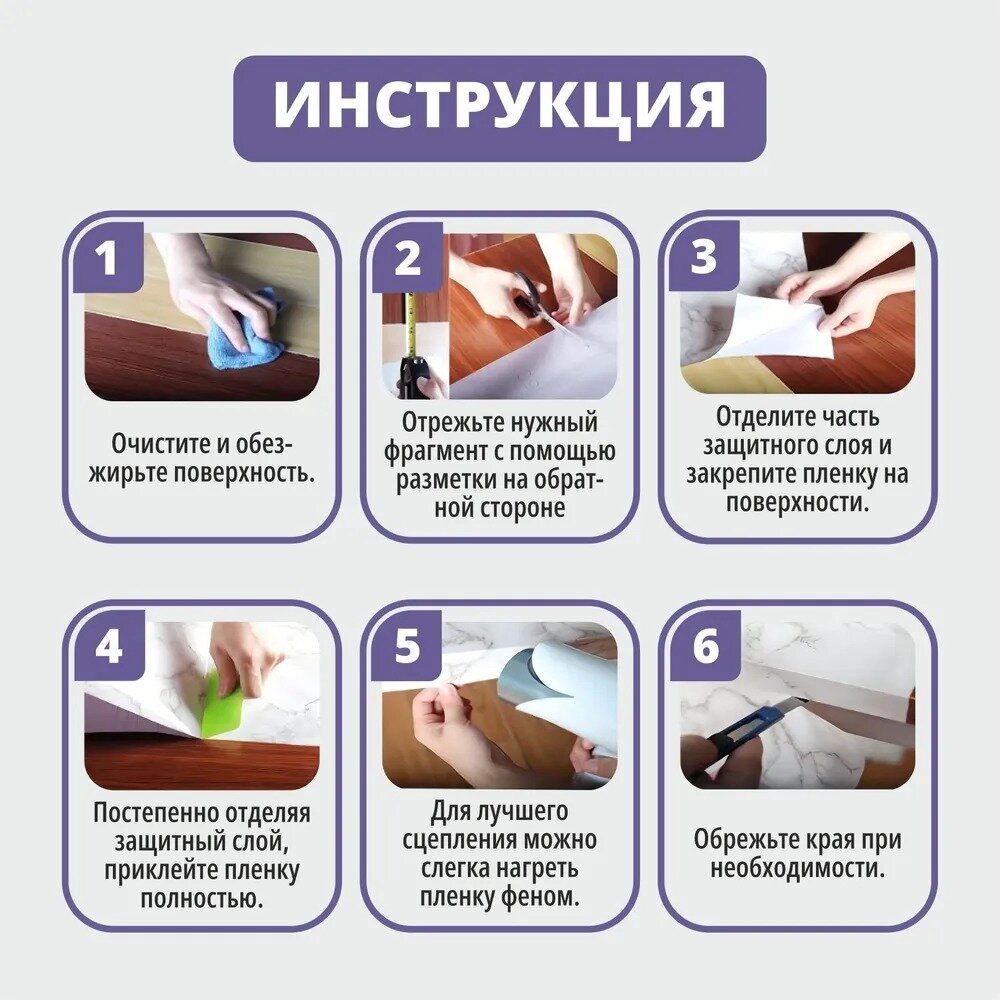 ИНСТРУКЦИЯ

1

Очистите и обезжирьте поверхность.

2

Отрежьте нужный фрагмент с помощью разметки на обратной стороне

3

Отделите часть защитного слоя и закрепите пленку на поверхности.

4

Постепенно отделяя защитный слой, приклейте пленку полностью.

5

Для лучшего сцепления можно слегка нагреть пленку феном.

6

Обрежьте края при необходимости.