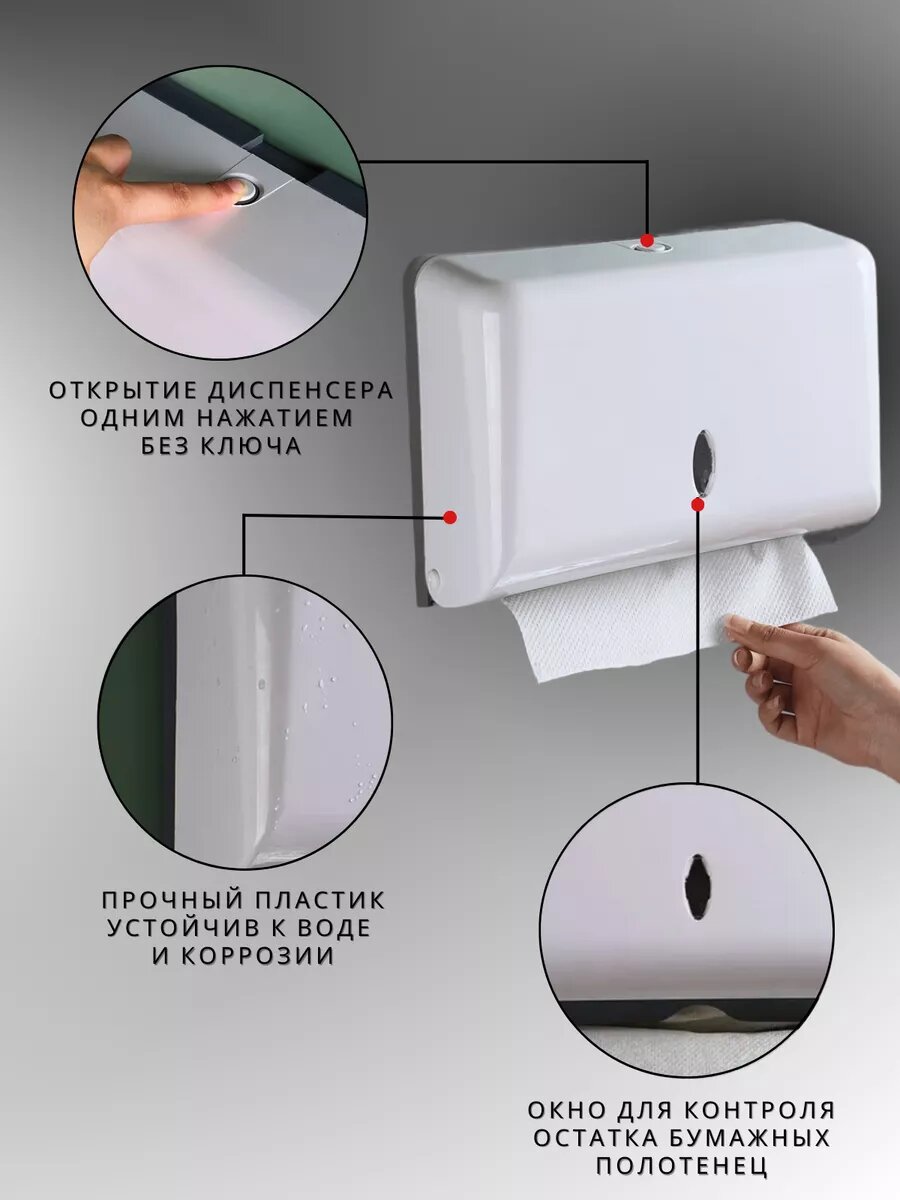 ОТКРЫТИЕ ДИСПЕНСЕРА
ОДНИМ НАЖАТИЕМ
БЕЗ КЛЮЧА

ПРОЧНЫЙ ПЛАСТИК
УСТОЙЧИВ К ВОДЕ
И КОРРОЗИИ

ОКНО ДЛЯ КОНТРОЛЯ
ОСТАТКА БУМАЖНЫХ
ПОЛОТЕНЕЦ