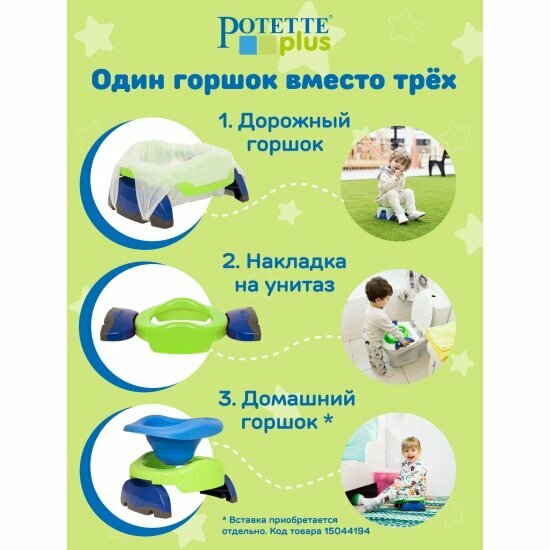 POTETTE® plus

Один горшок вместо трёх

1. Дорожный горшок

2. Накладка на унитаз

3. Домашний горшок *

* Вставка приобретается отдельно. Код товара 15044194