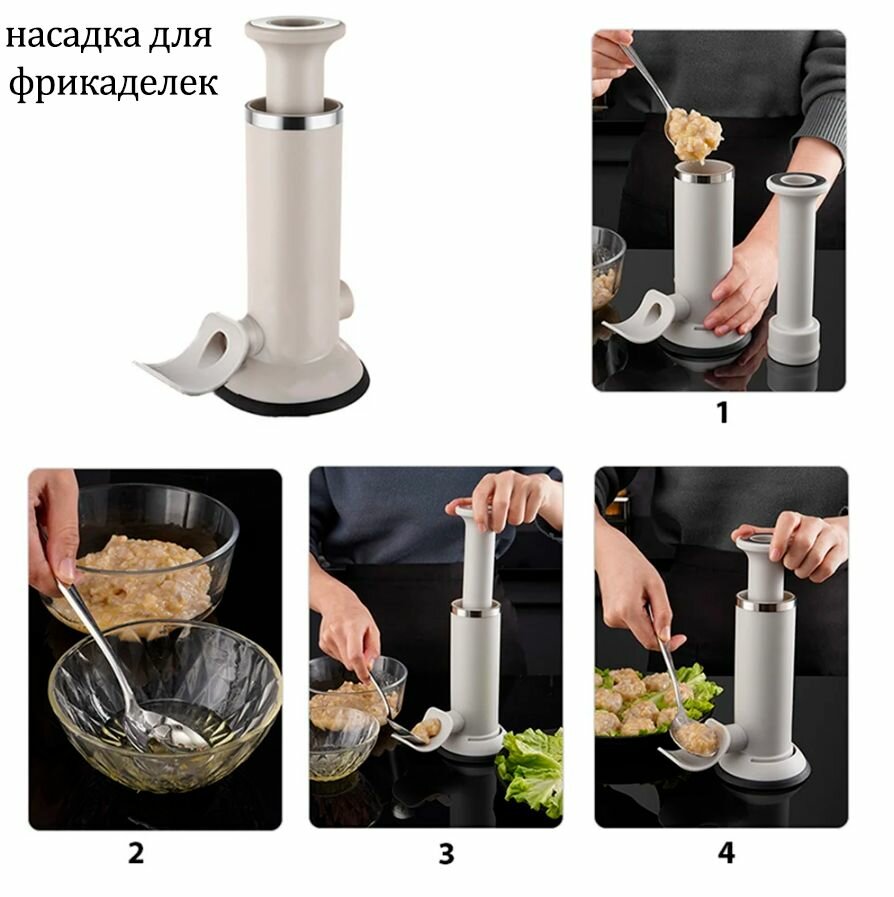 насадка для фрикаделек

1

2

3

4