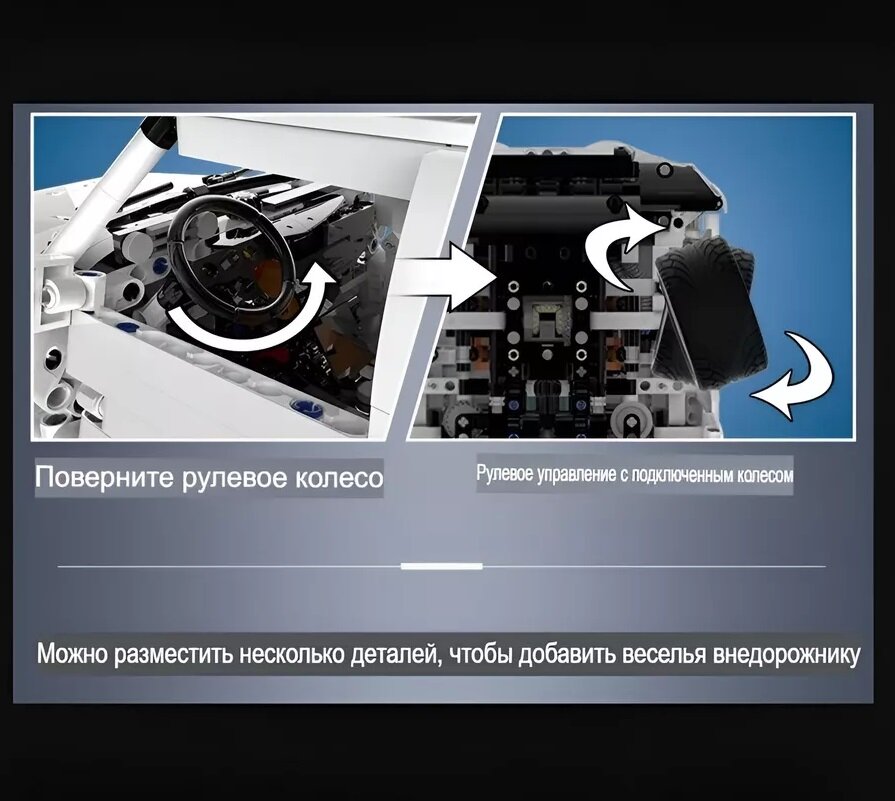 Поверните рулевое колесо

Рулевое управление с подключенным колесом

Можно разместить несколько деталей, чтобы добавить веселья внедорожнику