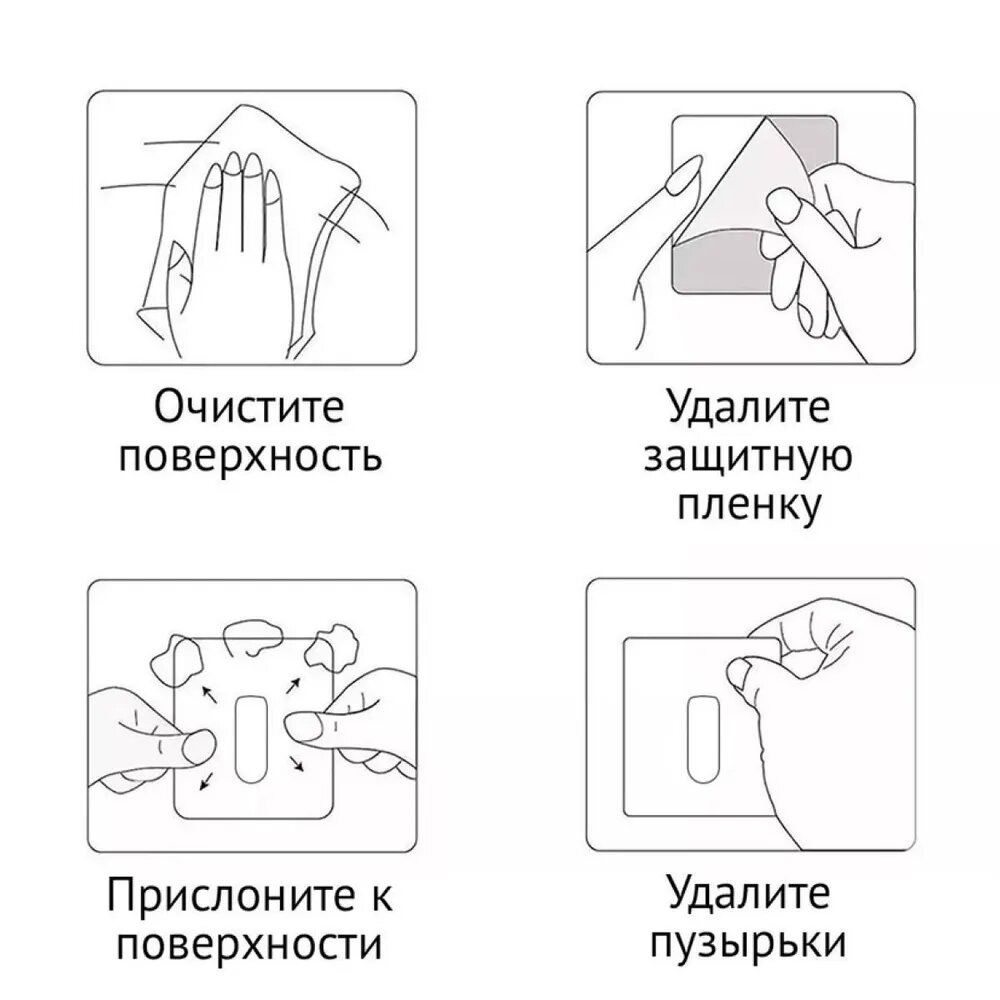 Очистите поверхность

Удалите защитную пленку

Прислоните к поверхности

Удалите пузырьки