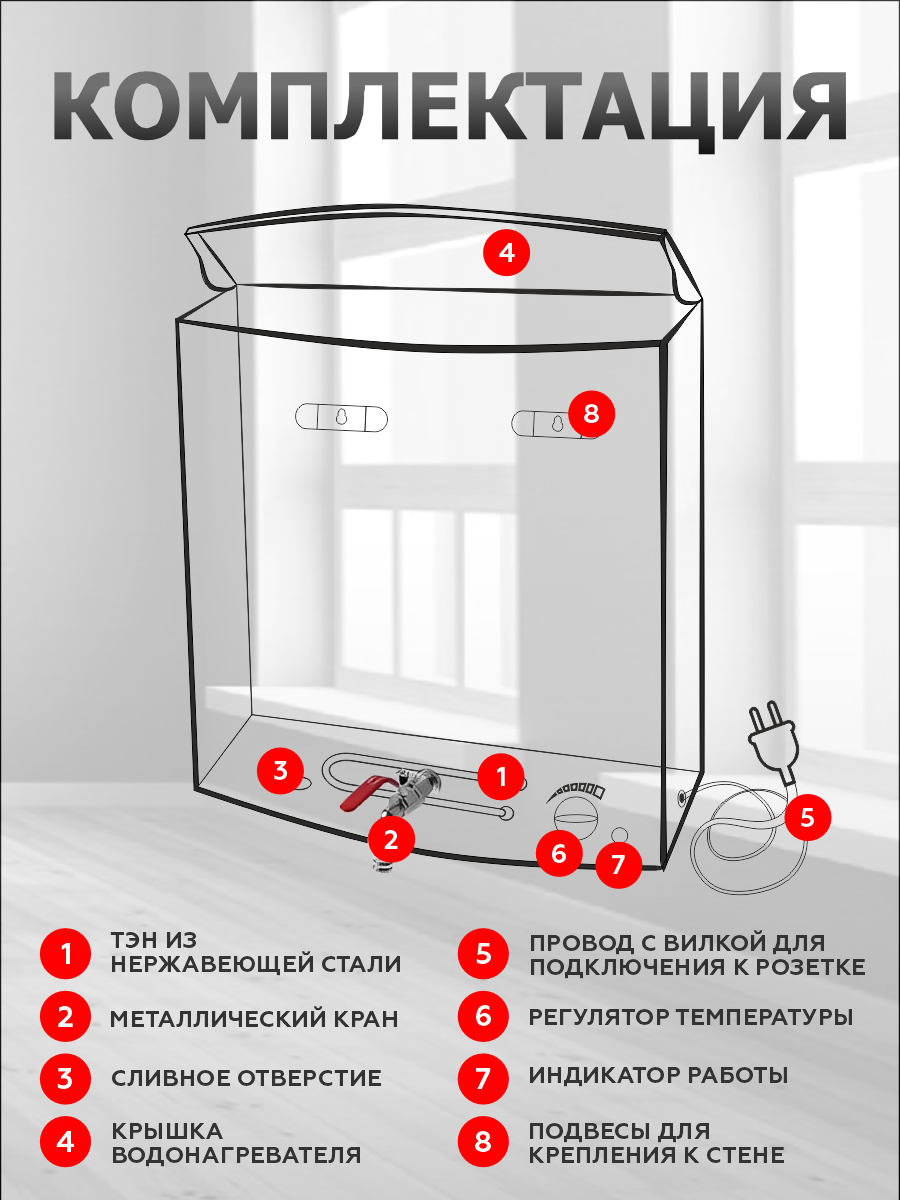 КОМПЛЕКТАЦИЯ

4

8

3

1

2

6

7

5

1 ТЭН ИЗ НЕРЖАВЕЮЩЕЙ СТАЛИ

2 МЕТАЛЛИЧЕСКИЙ КРАН

3 СЛИВНОЕ ОТВЕРСТИЕ

4 КРЫШКА ВОДОНАГРЕВАТЕЛЯ

5 ПРОВОД С ВИЛКОЙ ДЛЯ ПОДКЛЮЧЕНИЯ К РОЗЕТКЕ

6 РЕГУЛЯТОР ТЕМПЕРАТУРЫ

7 ИНДИКАТОР РАБОТЫ

8 ПОДВЕСЫ ДЛЯ КРЕПЛЕНИЯ К СТЕНЕ