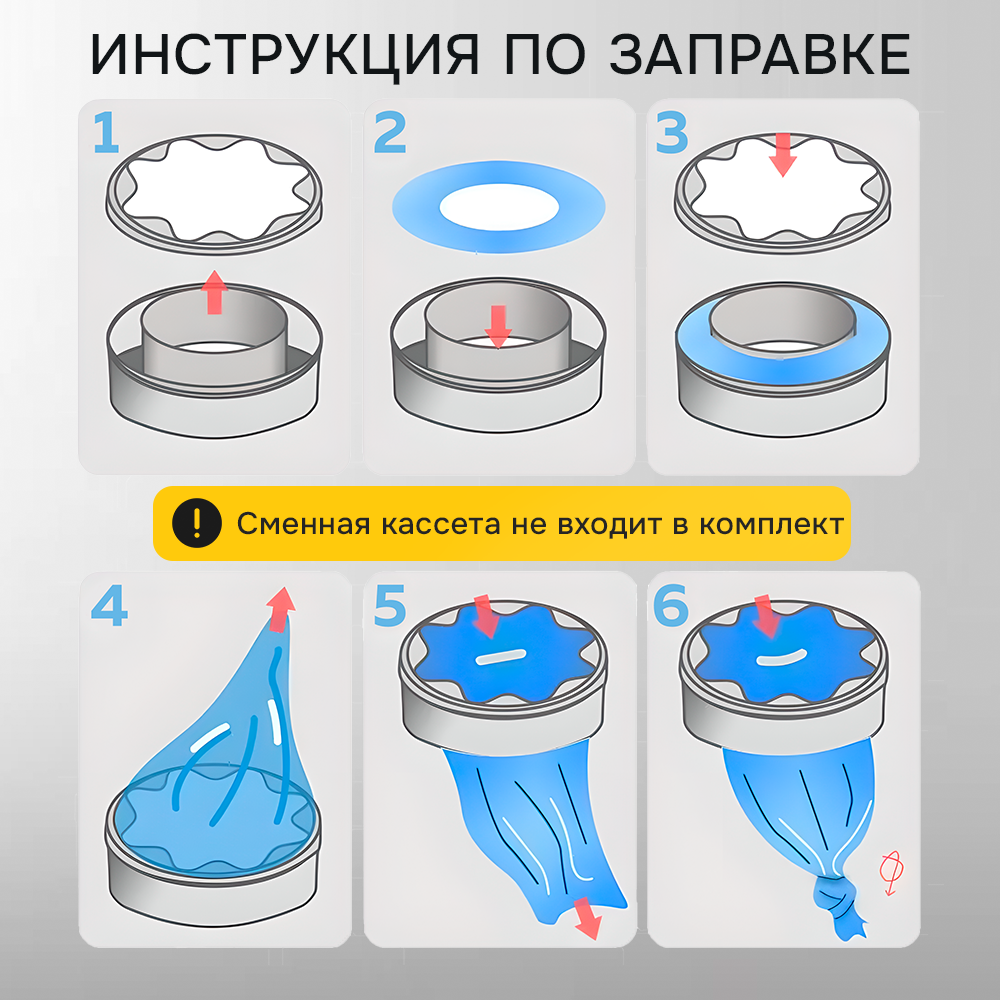 ИНСТРУКЦИЯ ПО ЗАПРАВКЕ

1

2

3

!

Сменная кассета не входит в комплект

4

5

6