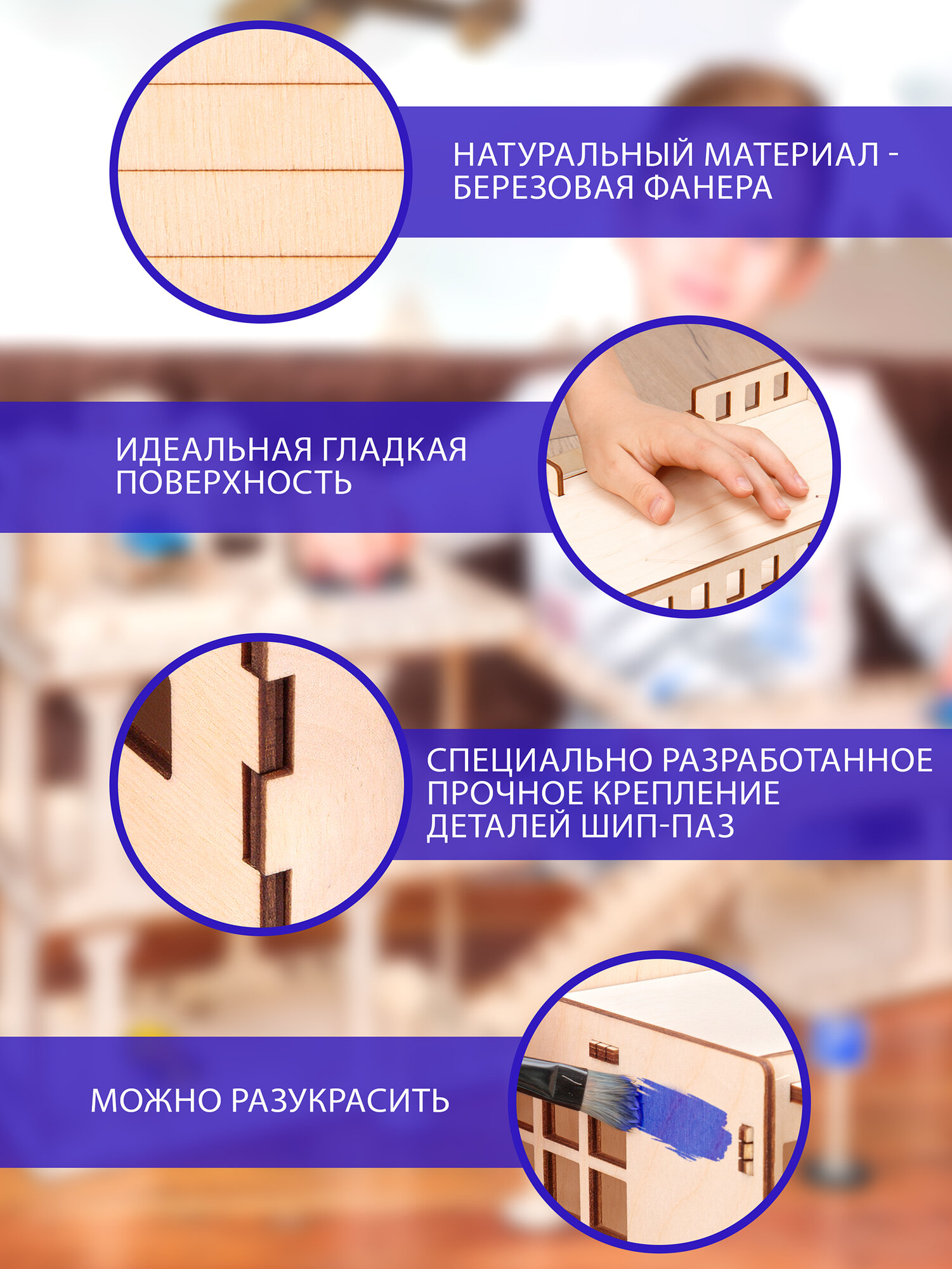 НАТУРАЛЬНЫЙ МАТЕРИАЛ - БЕРЕЗОВАЯ ФАНЕРА

ИДЕАЛЬНАЯ ГЛАДКАЯ ПОВЕРХНОСТЬ

СПЕЦИАЛЬНО РАЗРАБОТАННОЕ ПРОЧНОЕ КРЕПЛЕНИЕ ДЕТАЛЕЙ ШИП-ПАЗ

МОЖНО РАЗУКРАСИТЬ