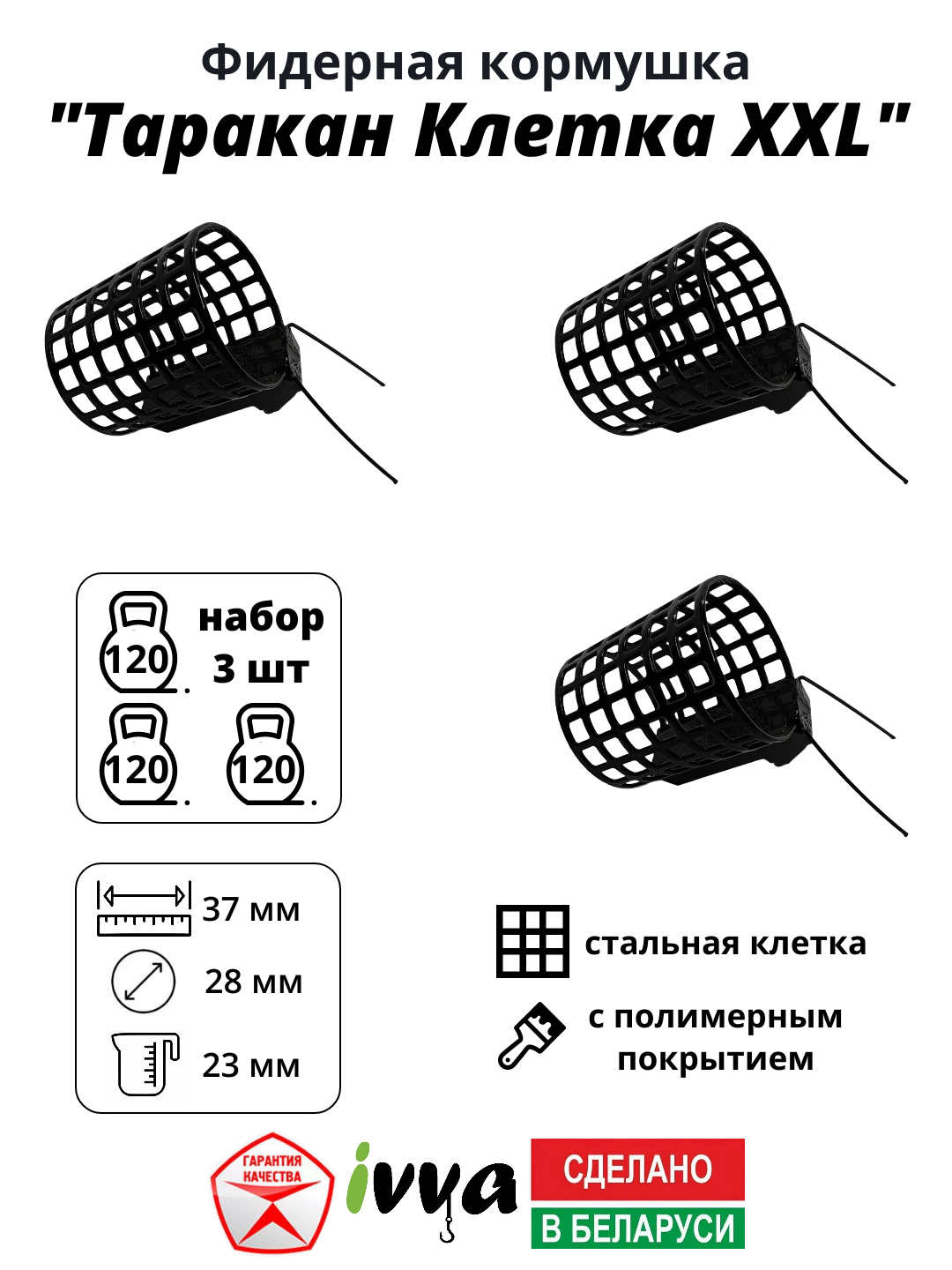 Фидерная кормушка
"Таракан Клетка XXL"

120
набор 3 шт
120
120

37 мм
28 мм
23 мм

стальная клетка
с полимерным покрытием

ГАРАНТИЯ КАЧЕСТВА
ivva
СДЕЛАНО
В БЕЛАРУСИ