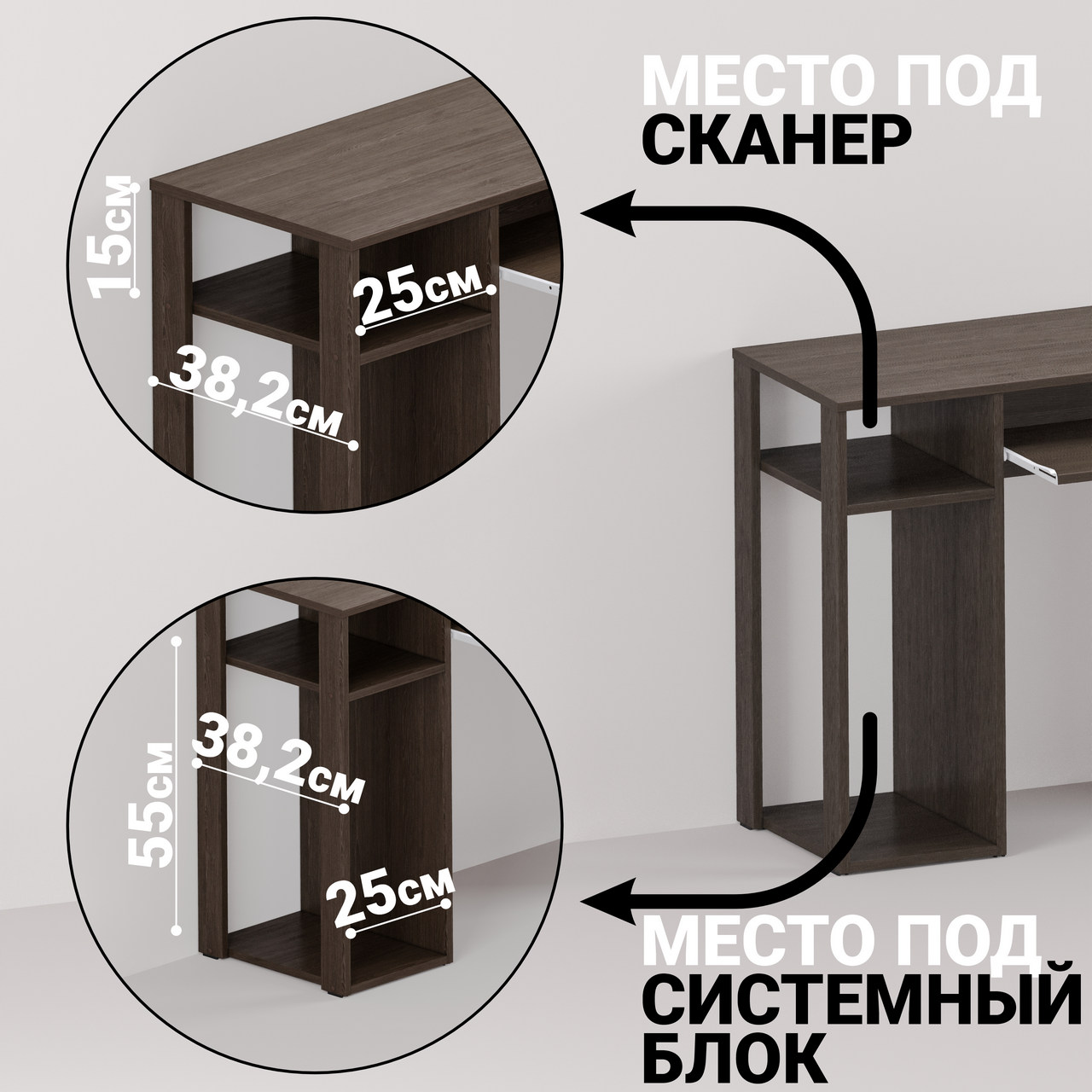 МЕСТО ПОД
СКАНЕР

15см
25см
38,2см

55см
38,2см
25см

МЕСТО ПОД
СИСТЕМНЫЙ
БЛОК