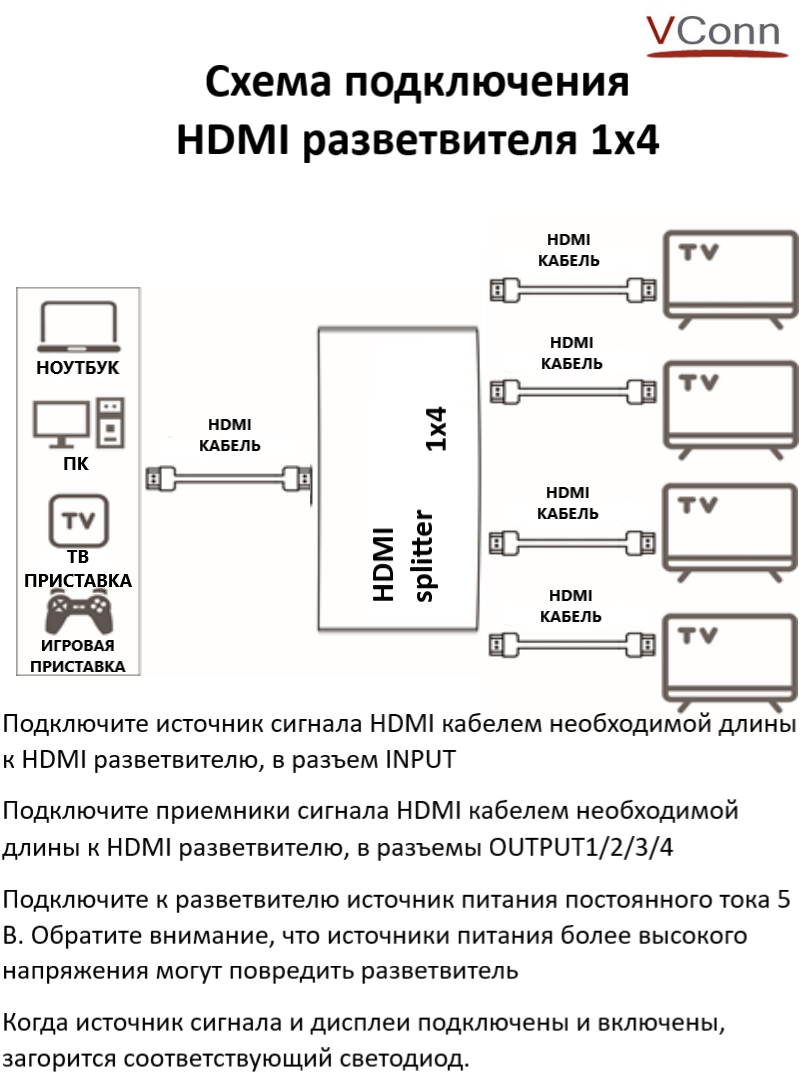 VConn

Схема подключения
HDMI разветвителя 1x4

НОУТБУК

ПК

TV

ТВ ПРИСТАВКА

ИГРОВАЯ ПРИСТАВКА

HDMI КАБЕЛЬ

HDMI splitter

1x4

HDMI КАБЕЛЬ

TV

HDMI КАБЕЛЬ

TV

HDMI КАБЕЛЬ

TV

HDMI КАБЕЛЬ

TV

Подключите источник сигнала HDMI кабелем необходимой длины к HDMI разветвителю, в разъем INPUT

Подключите приемники сигнала HDMI кабелем необходимой длины к HDMI разветвителю, в разъемы OUTPUT1/2/3/4

Подключите к разветвителю источник питания постоянного тока 5 В. Обратите внимание, что источники питания более высокого напряжения могут повредить разветвитель

Когда источник сигнала и дисплеи подключены и включены, загорится соответствующий светодиод.