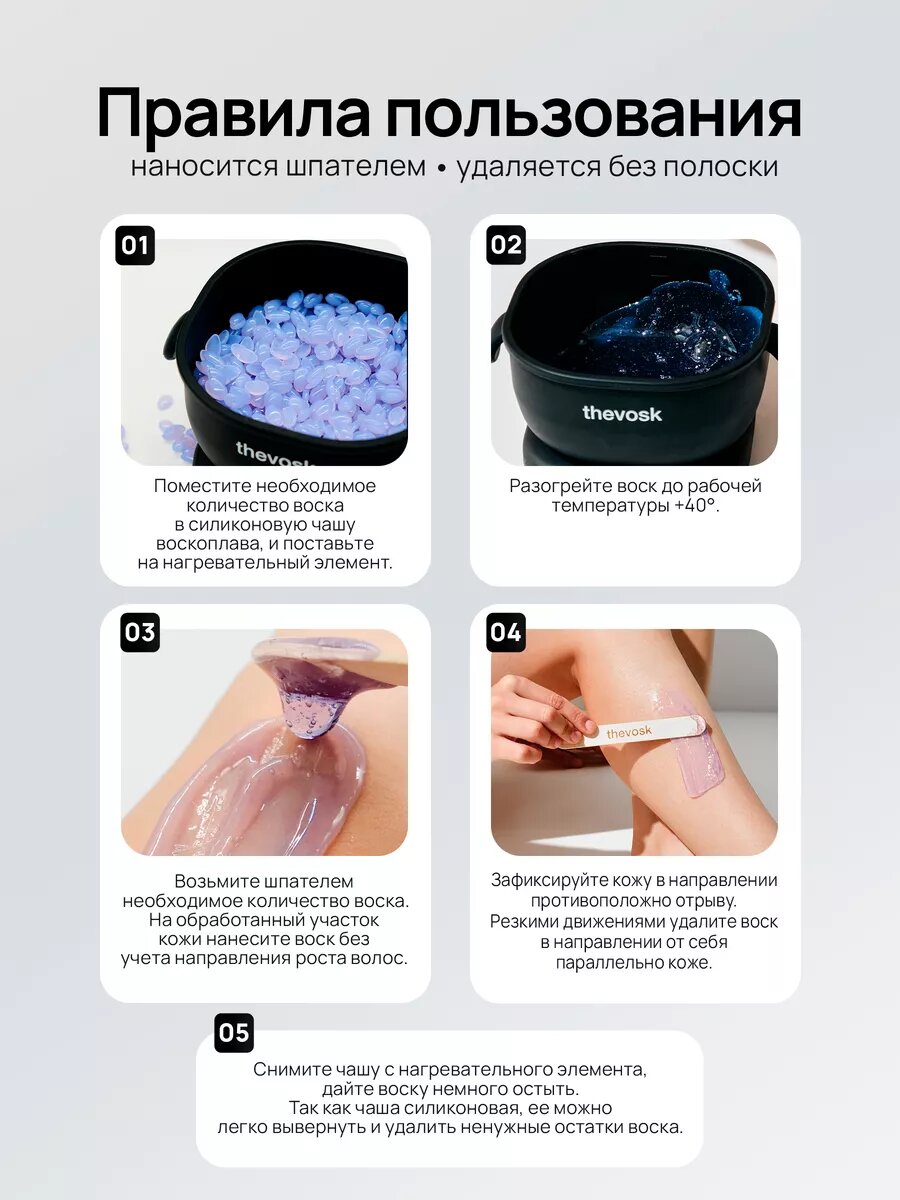 Правила пользования
наносится шпателем • удаляется без полоски

01

thevosk

Поместите необходимое количество воска в силиконовую чашу воскоплава, и поставьте на нагревательный элемент.

02

thevosk

Разогрейте воск до рабочей температуры +40°.

03

Возьмите шпателем необходимое количество воска. На обработанный участок кожи нанесите воск без учета направления роста волос.

04

thevosk

Зафиксируйте кожу в направлении противоположно отрыву. Резкими движениями удалите воск в направлении от себя параллельно коже.

05

Снимите чашу с нагревательного элемента, дайте воску немного остыть. Так как чаша силиконовая, ее можно легко вывернуть и удалить ненужные остатки воска.