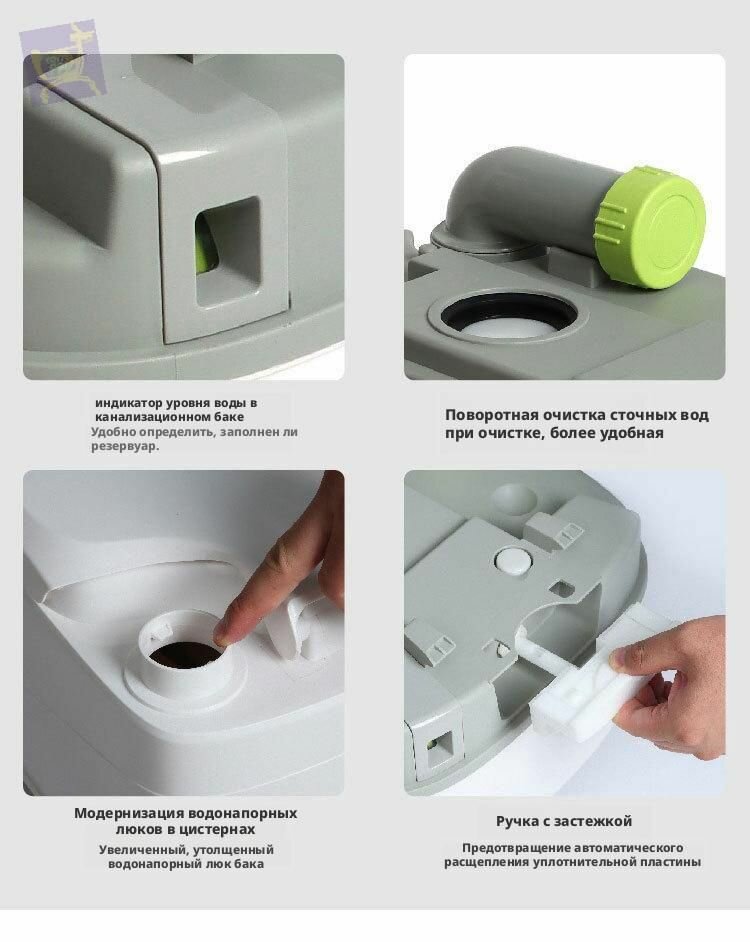 индикатор уровня воды в канализационном баке
Удобно определить, заполнен ли резервуар.

Поворотная очистка сточных вод при очистке, более удобная

Модернизация водонапорных люков в цистернах
Увеличенный, утолщенный водонапорный люк бака

Ручка с застежкой
Предотвращение автоматического расщепления уплотнительной пластины