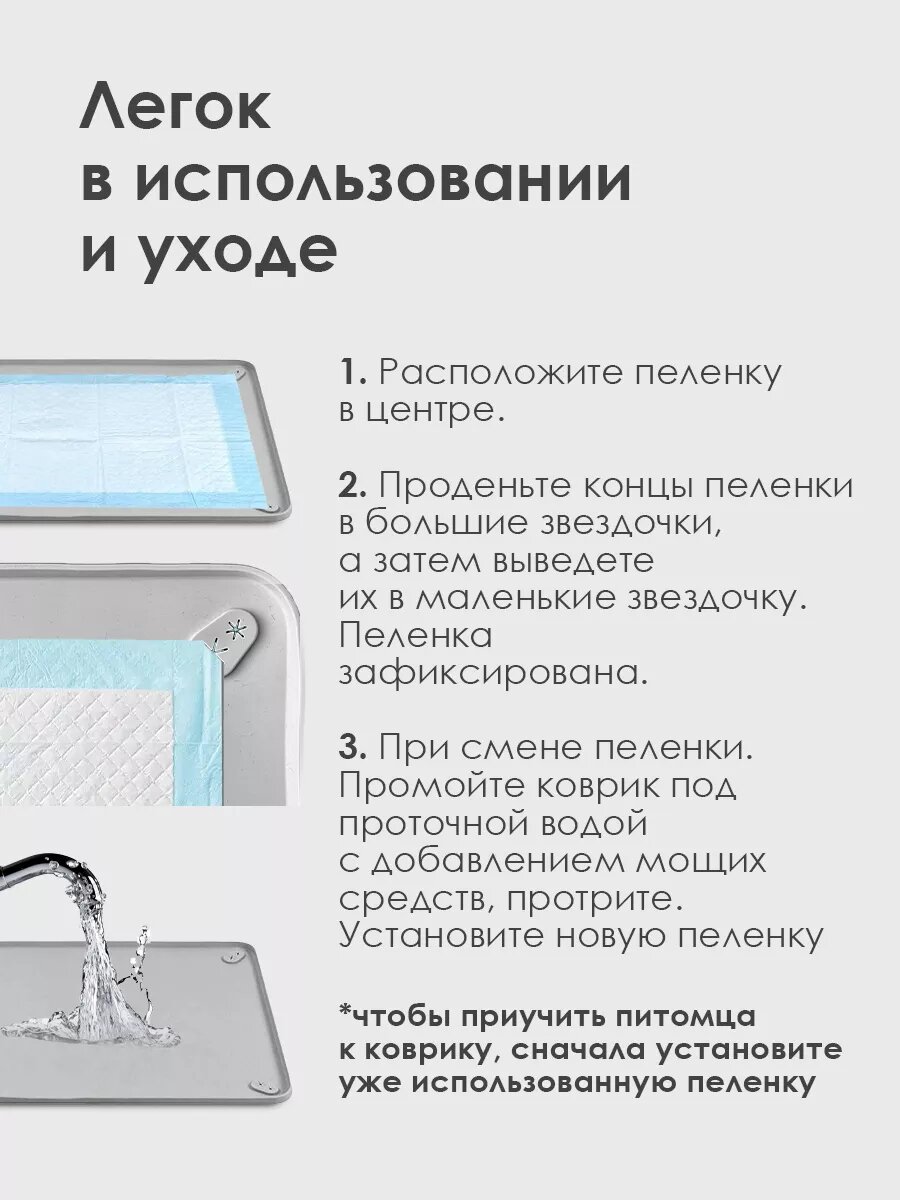 Легок в использовании и уходе

1. Расположите пеленку в центре.

2. Проденьте концы пеленки в большие звездочки, а затем выведете их в маленькие звездочку. Пеленка зафиксирована.

3. При смене пеленки. Промойте коврик под проточной водой с добавлением мощих средств, протрите. Установите новую пеленку

*чтобы приучить питомца к коврику, сначала установите уже использованную пеленку