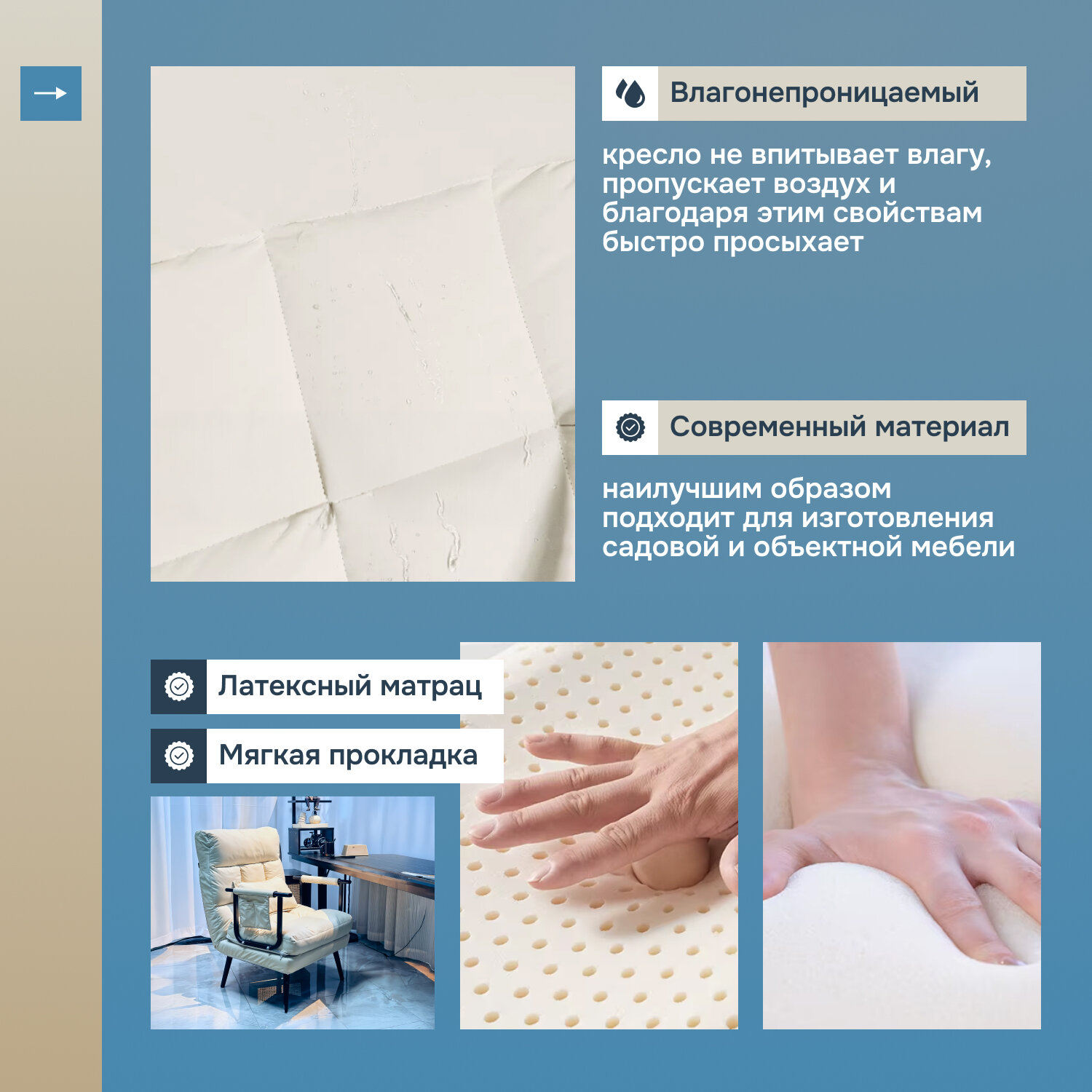 Влагонепроницаемый

кресло не впитывает влагу, пропускает воздух и благодаря этим свойствам быстро просыхает

Современный материал

наилучшим образом подходит для изготовления садовой и объектной мебели

Латексный матрац

Мягкая прокладка