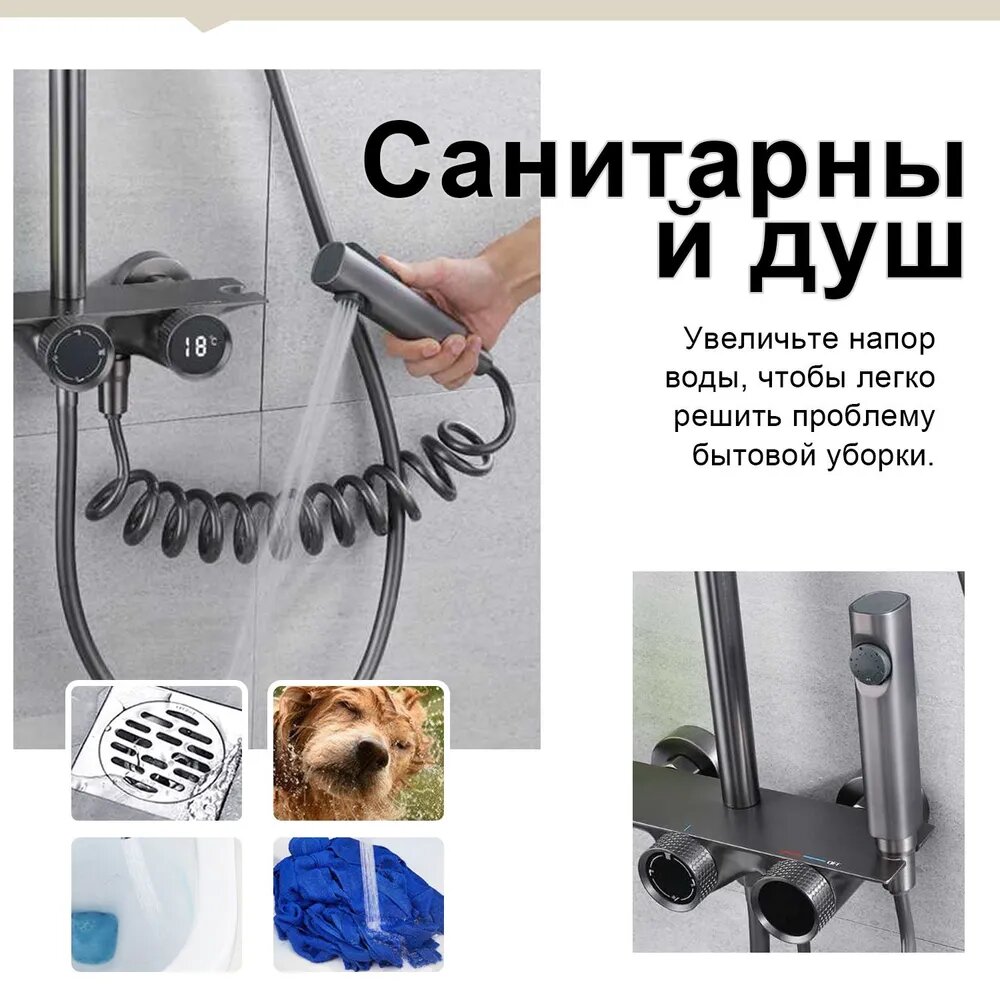 Санитарный душ

Увеличьте напор воды, чтобы легко решить проблему бытовой уборки.

18°C

OFF