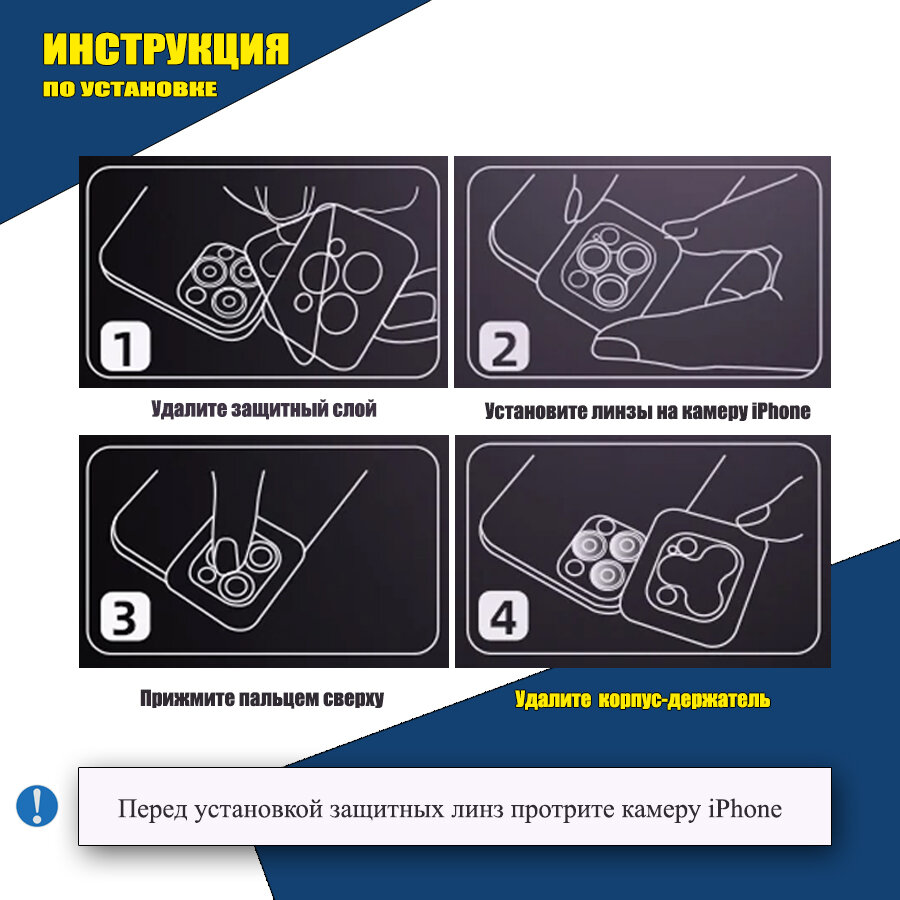 ИНСТРУКЦИЯ
ПО УСТАНОВКЕ

1

Удалите защитный слой

2

Установите линзы на камеру iPhone

3

Прижмите пальцем сверху

4

Удалите корпус-держатель

!

Перед установкой защитных линз протрите камеру iPhone