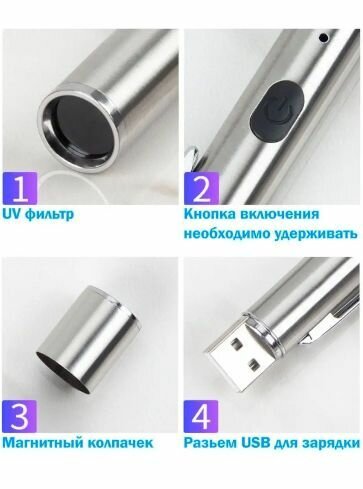 1
UV фильтр

2
Кнопка включения необходимо удерживать

3
Магнитный колпачек

4
Разьем USB для зарядки