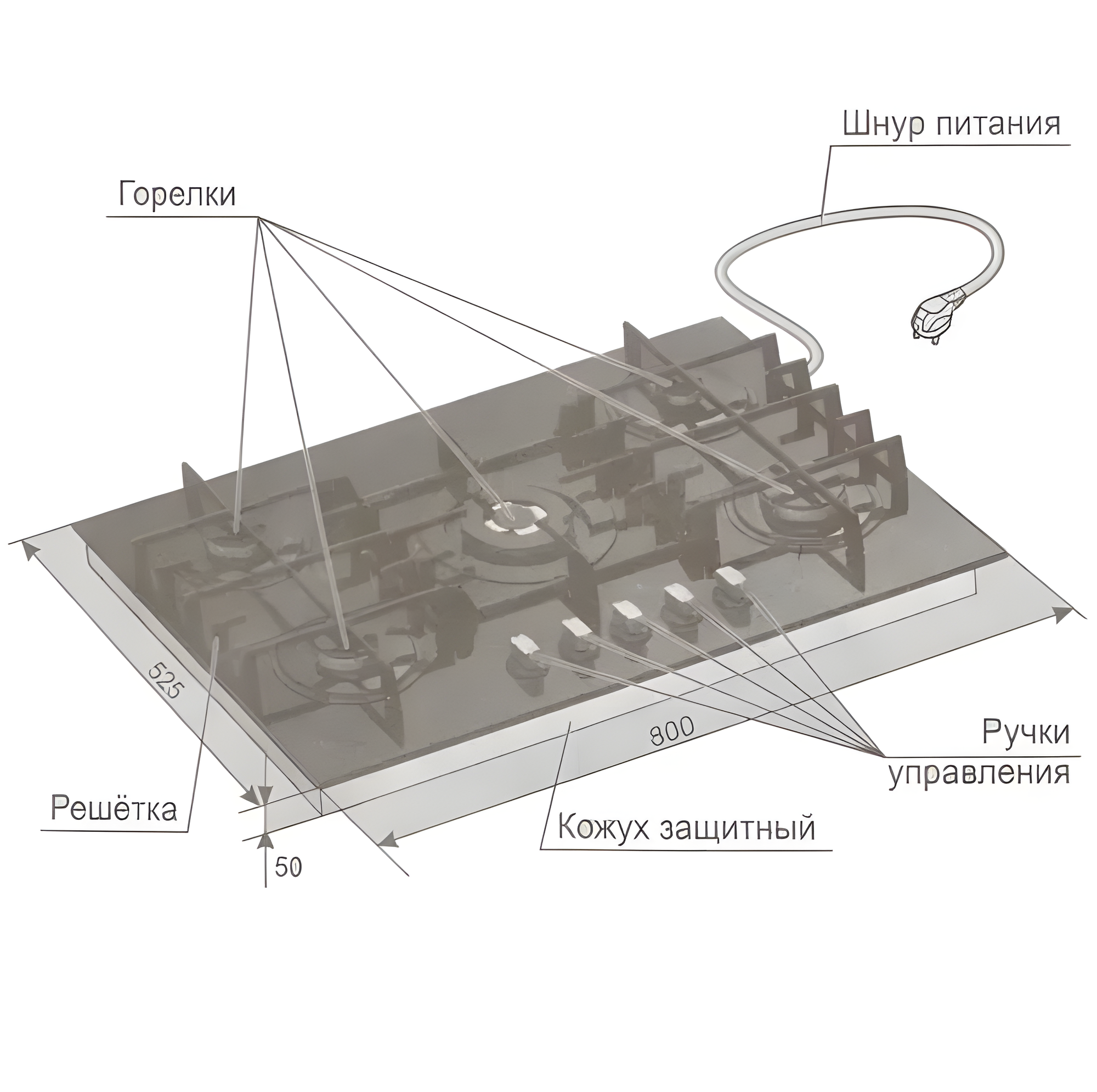 Шнур питания

Горелки

525

800

Ручки управления

Решётка

Кожух защитный

50