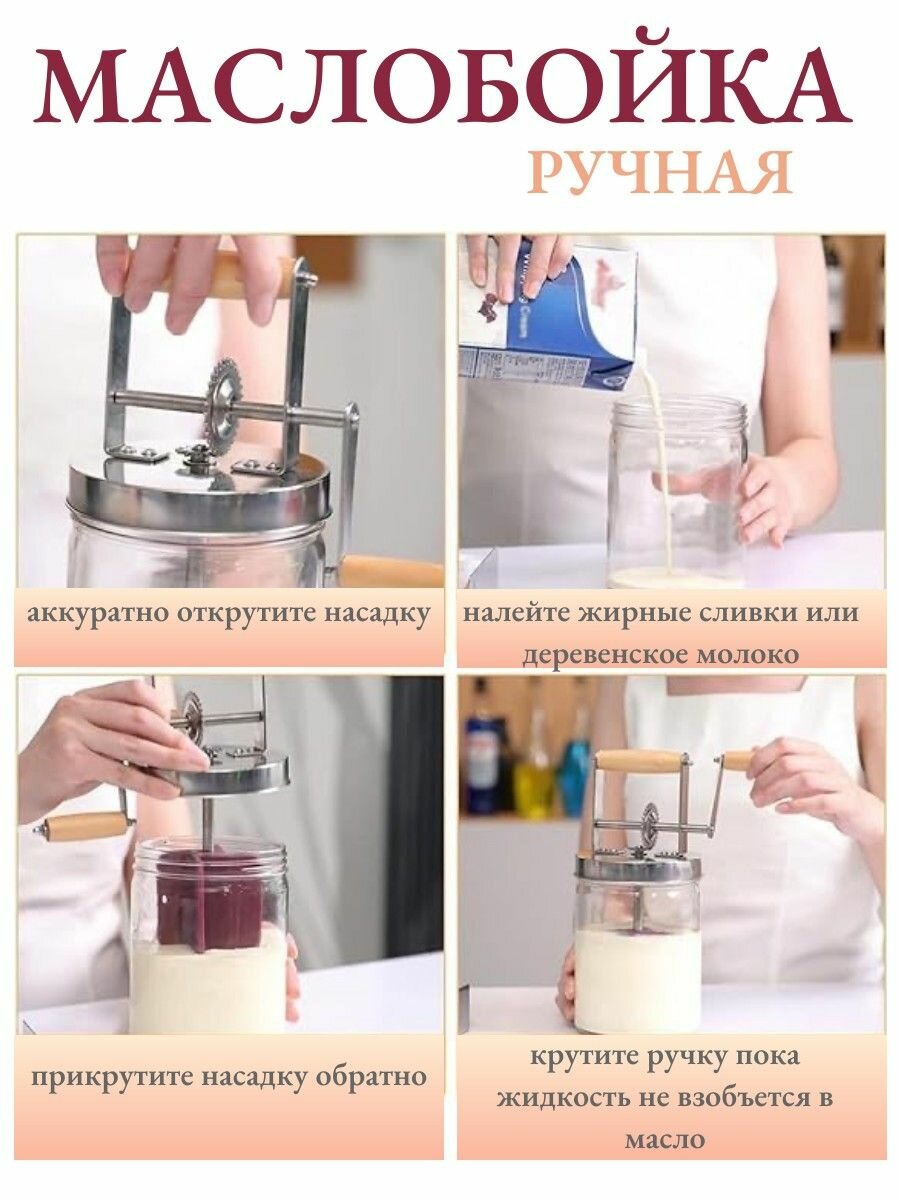 МАСЛОБОЙКА
РУЧНАЯ

аккуратно открутите насадку

налейте жирные сливки или деревенское молоко

прикрутите насадку обратно

крутите ручку пока жидкость не взобъется в масло