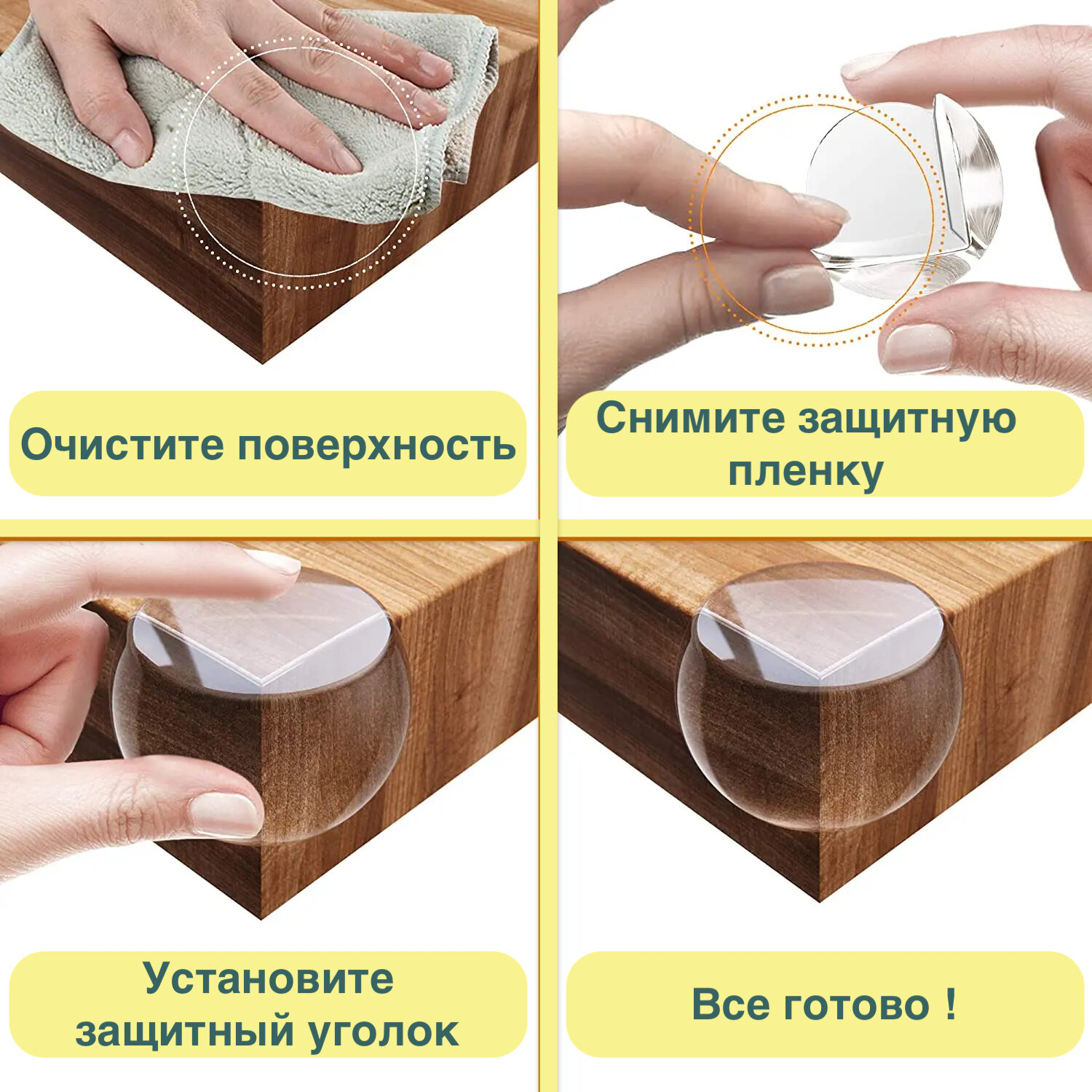 Очистите поверхность

Снимите защитную пленку

Установите защитный уголок

Все готово !