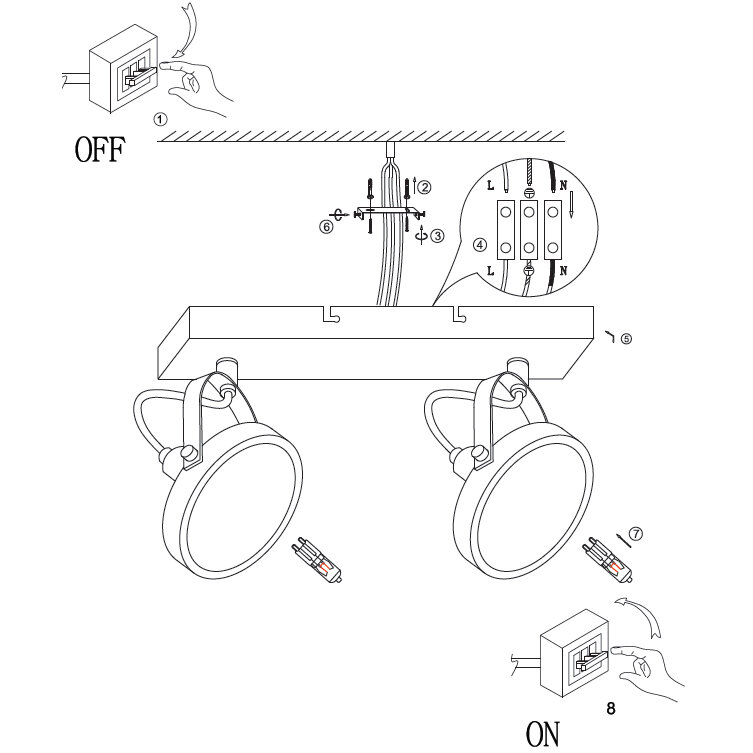 ①
OFF
②
⑥
③
L
N
④
L
N
⑤
⑦
8
ON