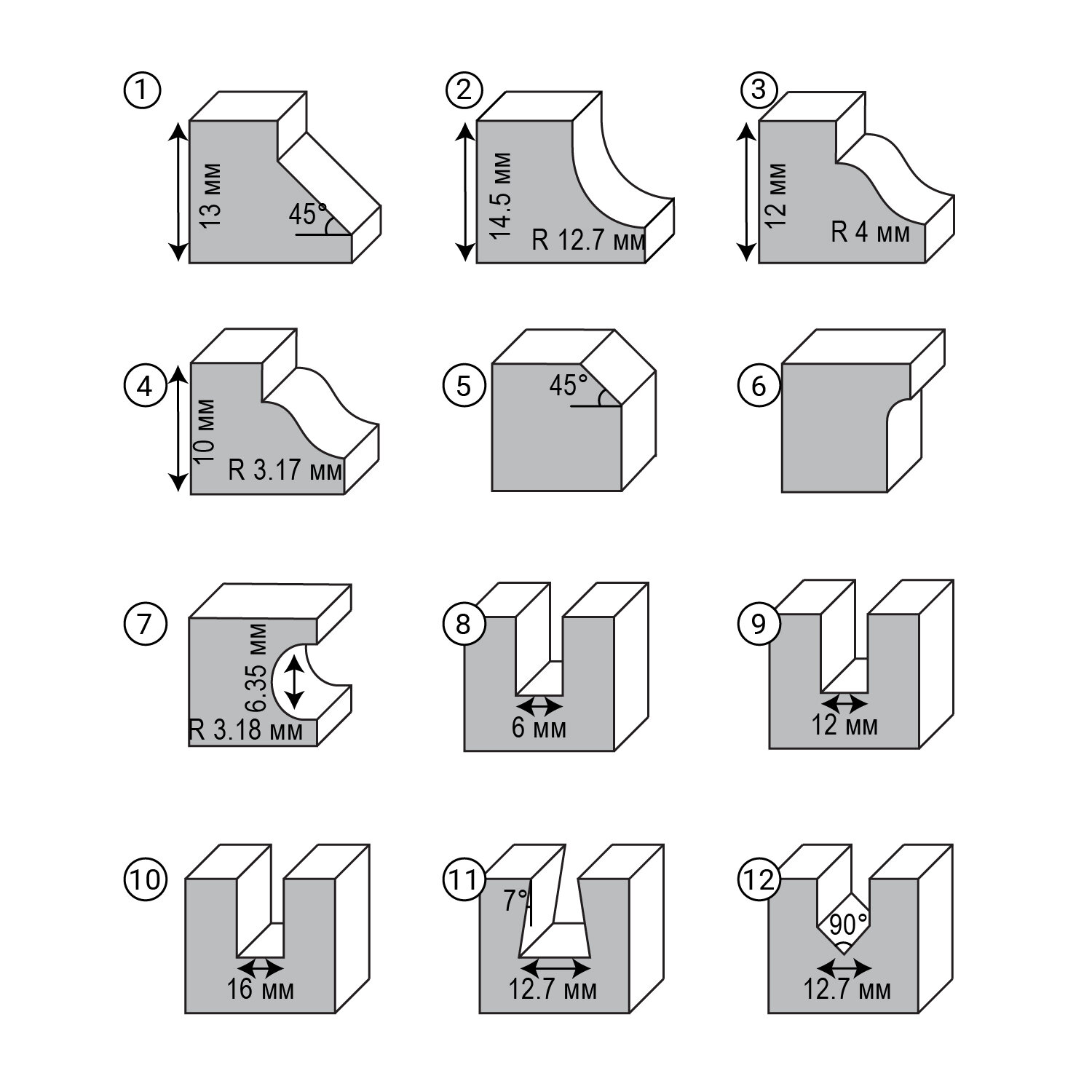 1
13 мм
45°

2
14.5 мм
R 12.7 мм

3
12 мм
R 4 мм

4
10 мм
R 3.17 мм

5
45°

6

7
6.35 мм
R 3.18 мм

8
6 мм

9
12 мм

10
16 мм

11
7°
12.7 мм

12
90°
12.7 мм