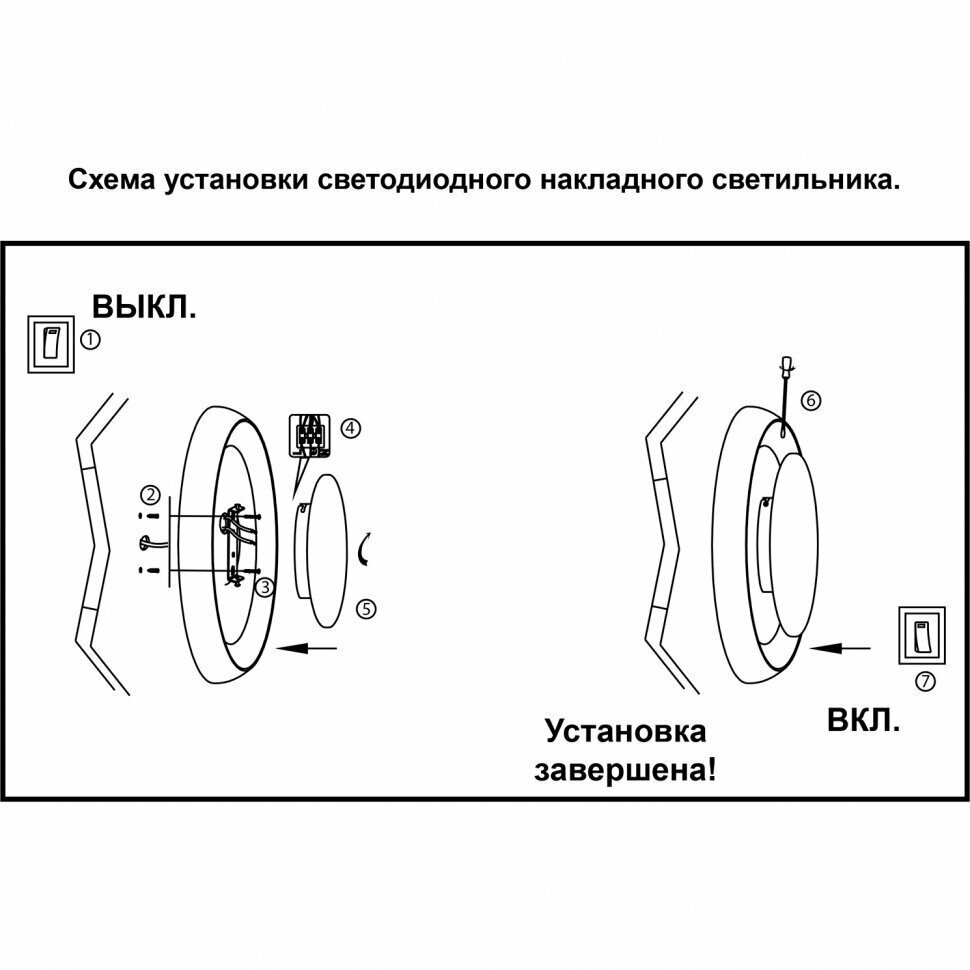 Схема установки светодиодного накладного светильника.

ВЫКЛ.

①

②

③

④

⑤

⑥

⑦

Установка завершена!

ВКЛ.