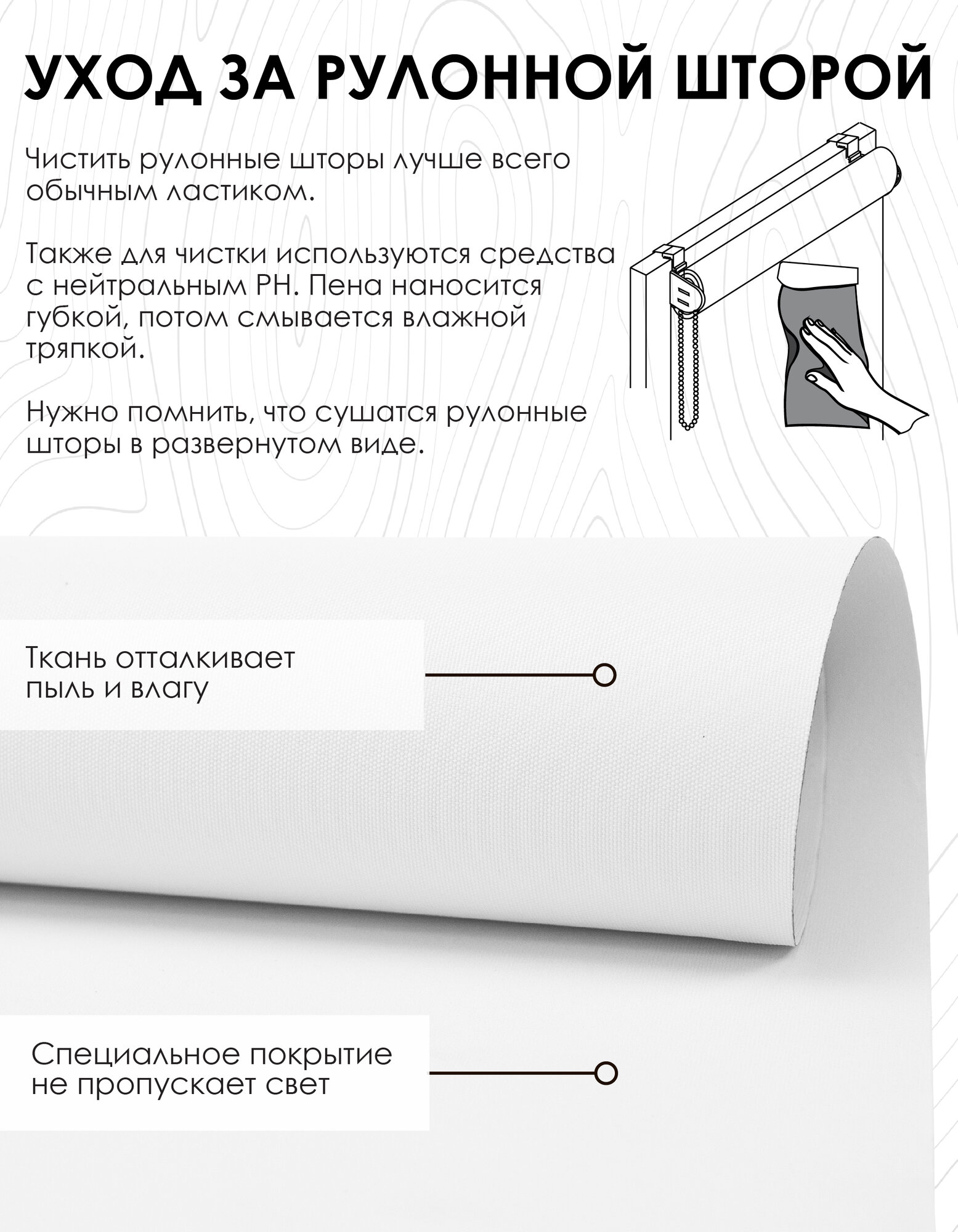 УХОД ЗА РУЛОННОЙ ШТОРОЙ

Чистить рулонные шторы лучше всего обычным ластиком.

Также для чистки используются средства с нейтральным PH. Пена наносится губкой, потом смывается влажной тряпкой.

Нужно помнить, что сушатся рулонные шторы в развернутом виде.

Ткань отталкивает пыль и влагу

Специальное покрытие не пропускает свет