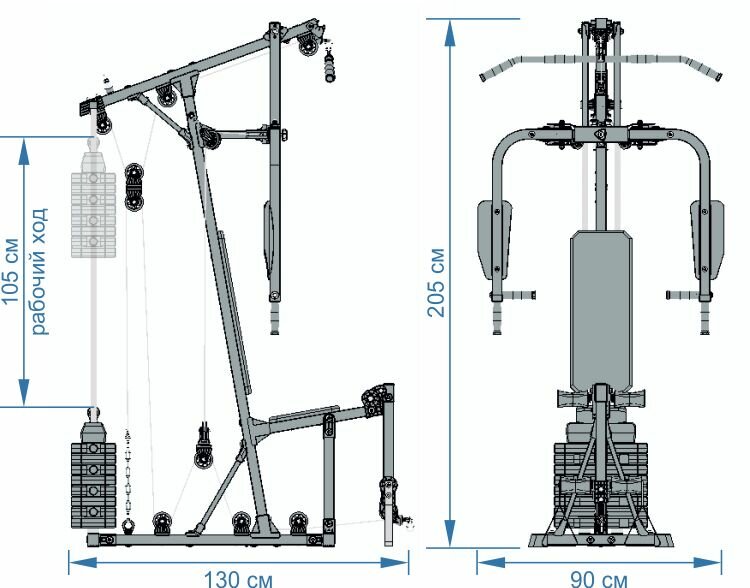 105 см
рабочий ход

205 см

130 см

90 см