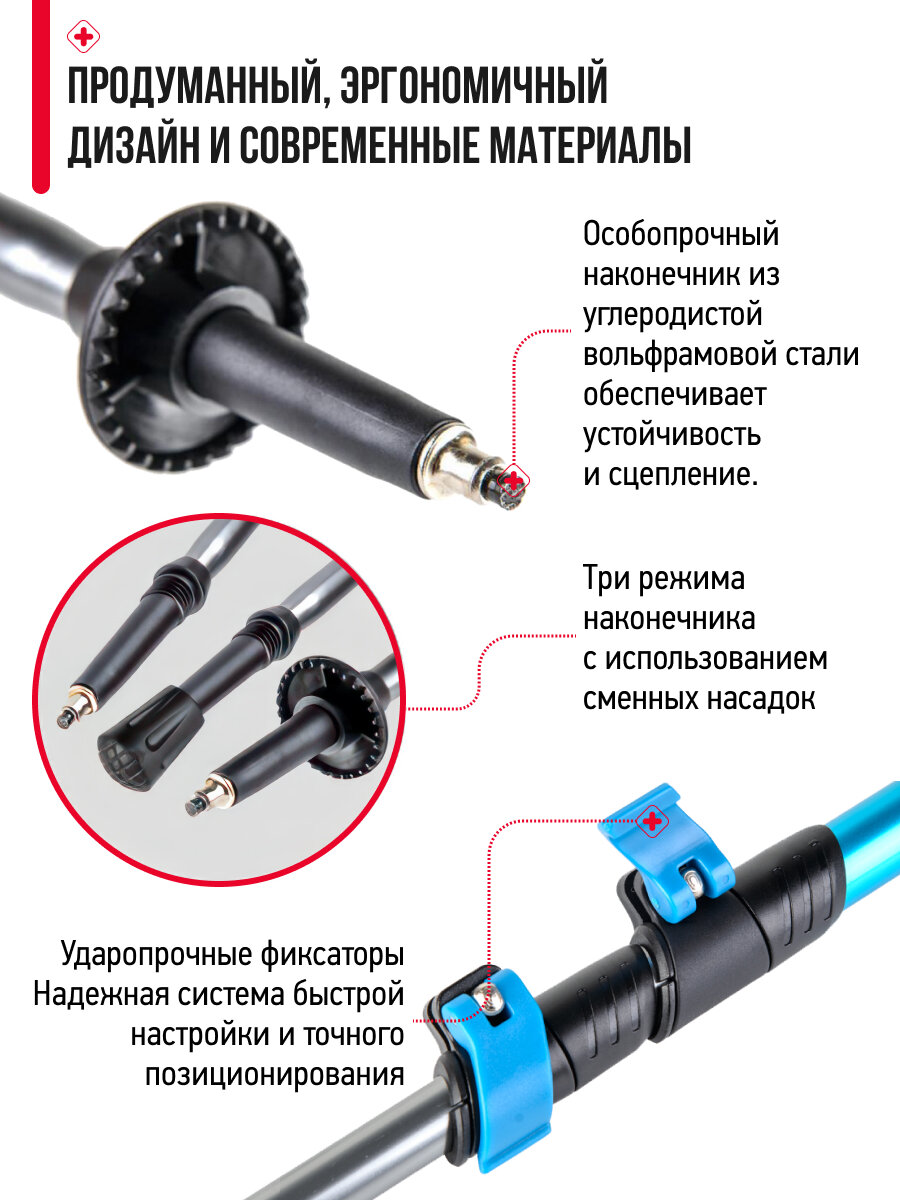 ПРОДУМАННЫЙ, ЭРГОНОМИЧНЫЙ ДИЗАЙН И СОВРЕМЕННЫЕ МАТЕРИАЛЫ

Особопрочный наконечник из углеродистой вольфрамовой стали обеспечивает устойчивость и сцепление.

Три режима наконечника с использованием сменных насадок

Ударопрочные фиксаторы
Надежная система быстрой настройки и точного позиционирования