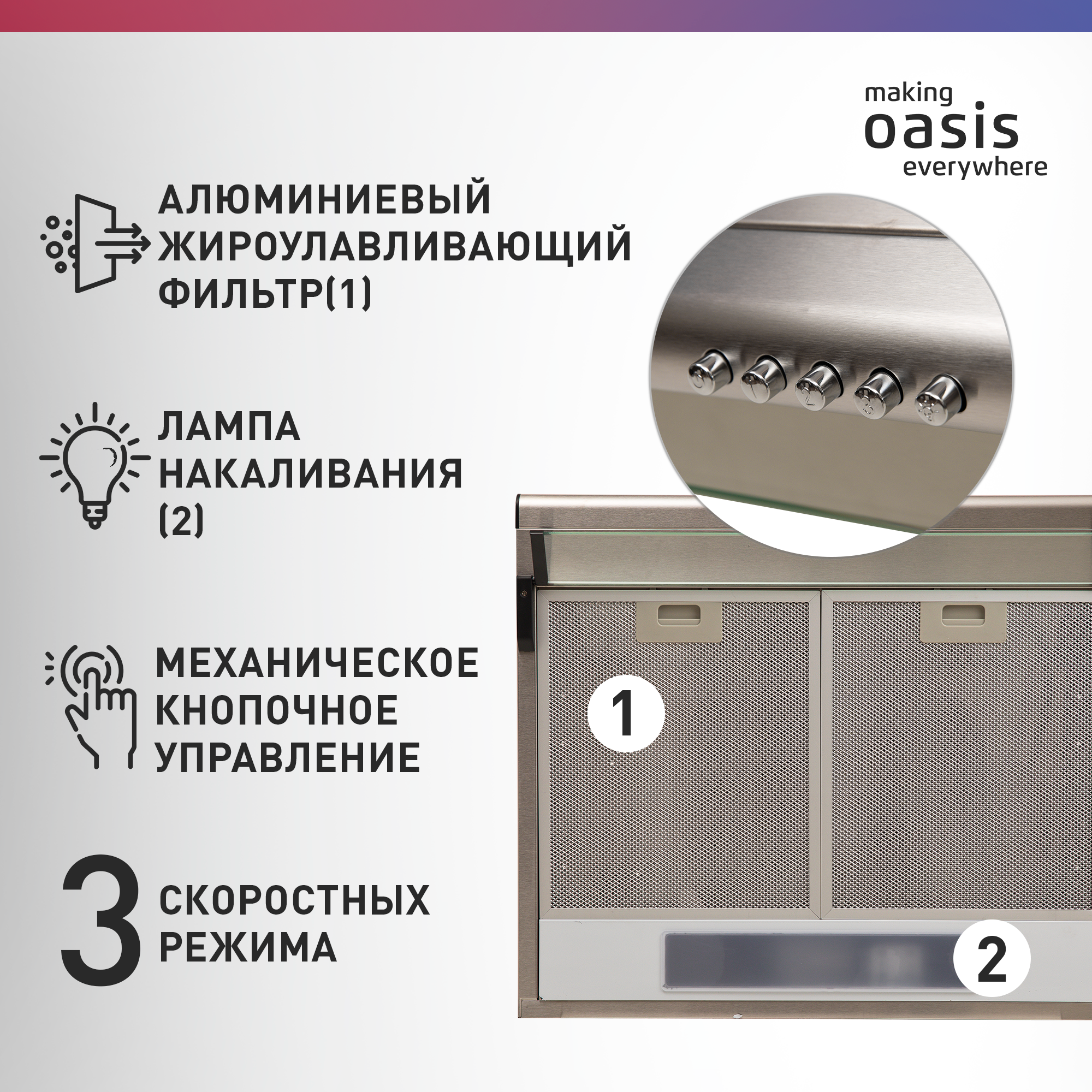 making
oasis
everywhere

АЛЮМИНИЕВЫЙ ЖИРОУЛАВЛИВАЮЩИЙ ФИЛЬТР(1)

ЛАМПА НАКАЛИВАНИЯ (2)

МЕХАНИЧЕСКОЕ КНОПОЧНОЕ УПРАВЛЕНИЕ

3 СКОРОСТНЫХ РЕЖИМА

1

2