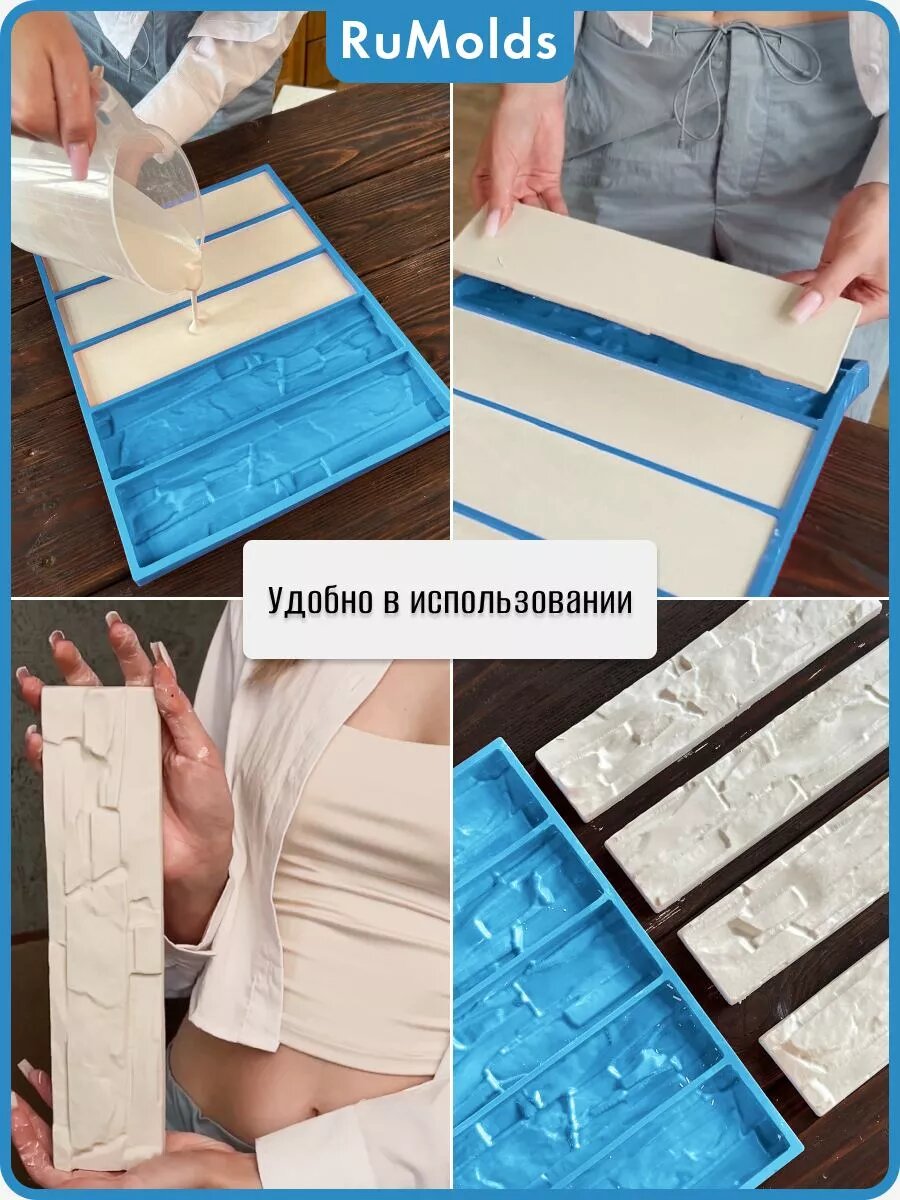 RuMolds

Удобно в использовании