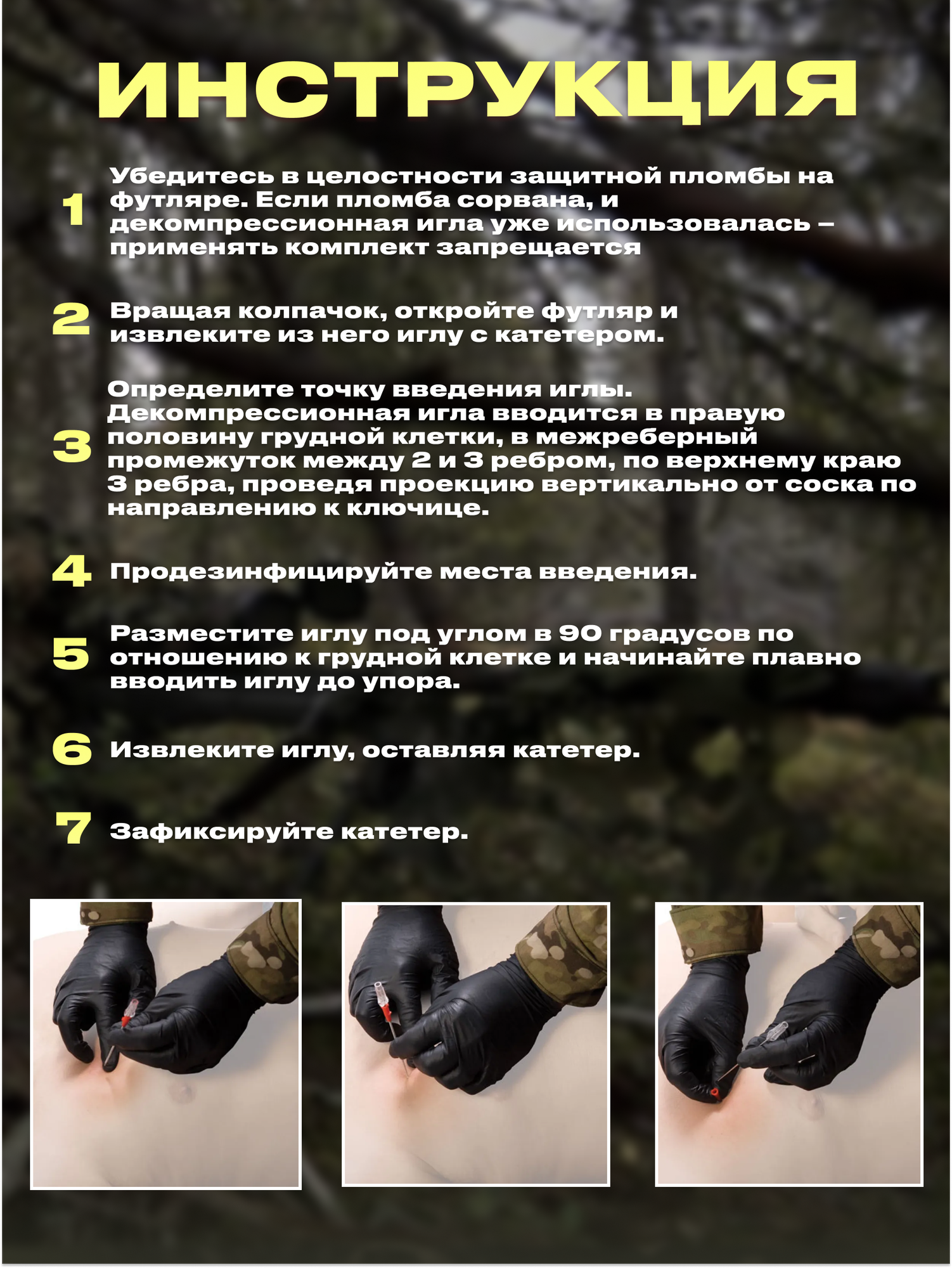 ИНСТРУКЦИЯ

1 Убедитесь в целостности защитной пломбы на футляре. Если пломба сорвана, и декомпрессионная игла уже использовалась – применять комплект запрещается

2 Вращая колпачок, откройте футляр и извлеките из него иглу с катетером.

3 Определите точку введения иглы. Декомпрессионная игла вводится в правую половину грудной клетки, в межреберный промежуток между 2 и 3 ребром, по верхнему краю 3 ребра, проведя проекцию вертикально от соска по направлению к ключице.

4 Продезинфицируйте места введения.

5 Разместите иглу под углом в 90 градусов по отношению к грудной клетке и начинайте плавно вводить иглу до упора.

6 Извлеките иглу, оставляя катетер.

7 Зафиксируйте катетер.