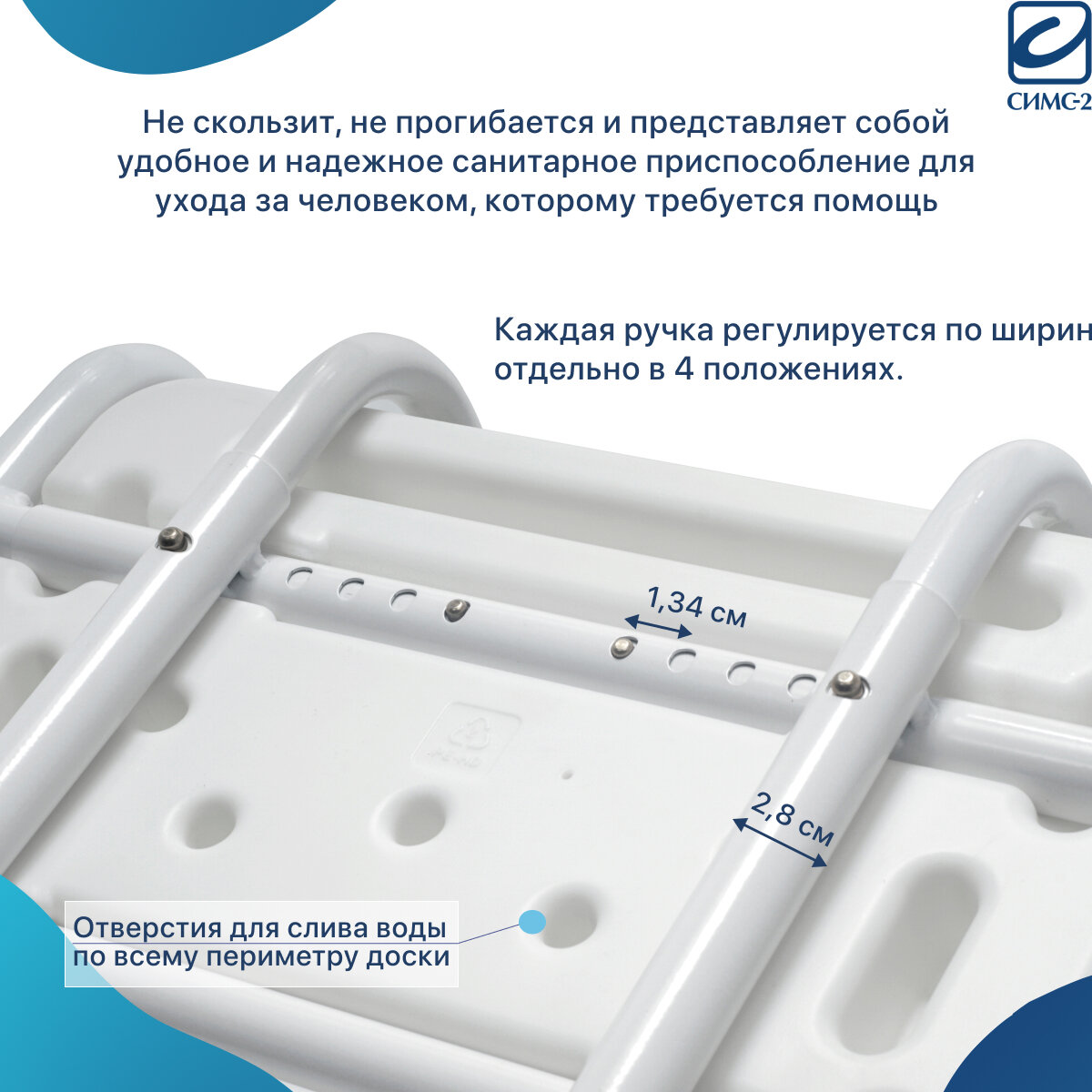 СИМС-2

Не скользит, не прогибается и представляет собой удобное и надежное санитарное приспособление для ухода за человеком, которому требуется помощь

Каждая ручка регулируется по ширин
отдельно в 4 положениях.

1,34 см

2,8 см

Отверстия для слива воды по всему периметру доски