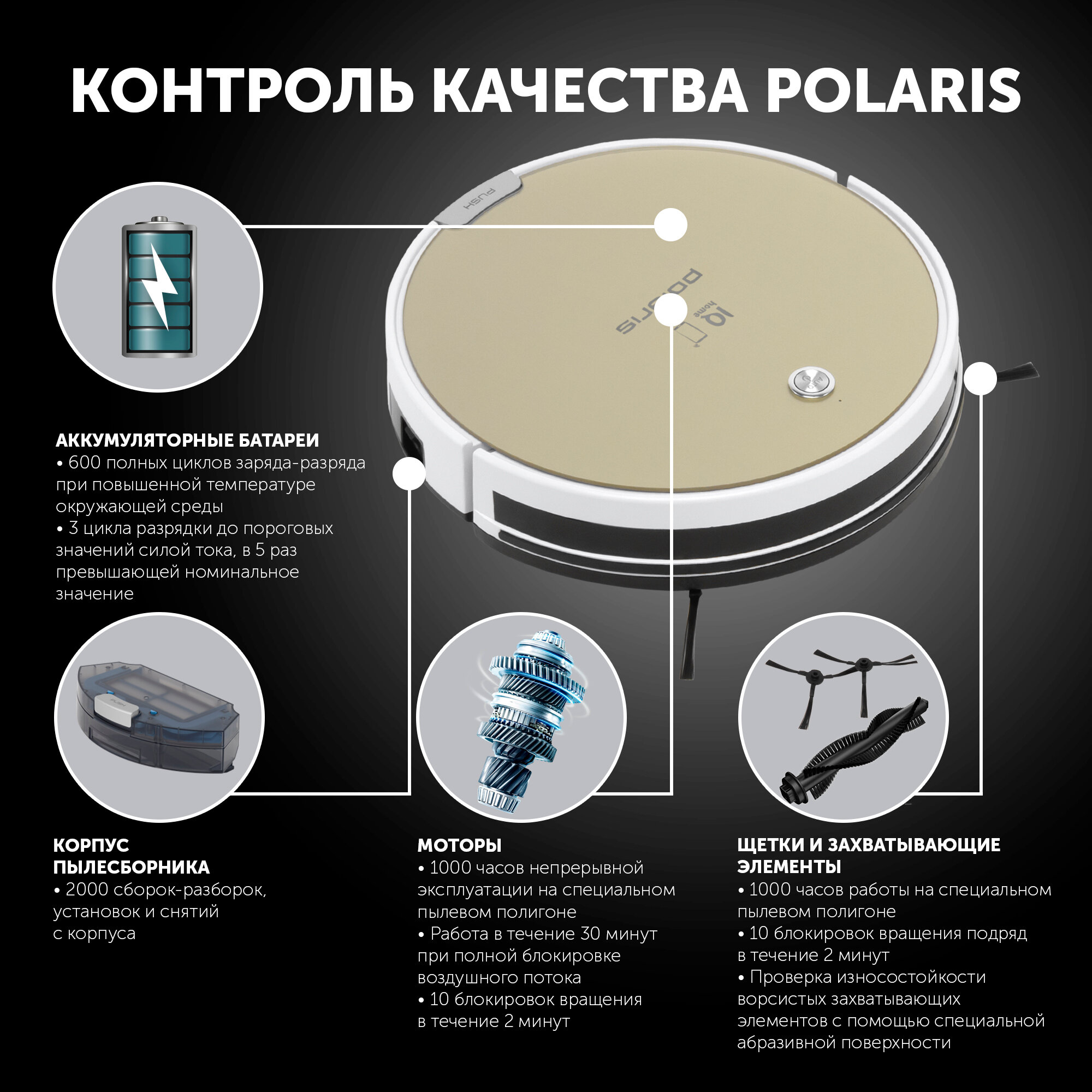 КОНТРОЛЬ КАЧЕСТВА POLARIS

PUSH

polaris

IQ home

АККУМУЛЯТОРНЫЕ БАТАРЕИ
• 600 полных циклов заряда-разряда при повышенной температуре окружающей среды
• 3 цикла разрядки до пороговых значений силой тока, в 5 раз превышающей номинальное значение

PUSH

КОРПУС ПЫЛЕСБОРНИКА
• 2000 сборок-разборок, установок и снятий с корпуса

МОТОРЫ
• 1000 часов непрерывной эксплуатации на специальном пылевом полигоне
• Работа в течение 30 минут при полной блокировке воздушного потока
• 10 блокировок вращения в течение 2 минут

ЩЕТКИ И ЗАХВАТЫВАЮЩИЕ ЭЛЕМЕНТЫ
• 1000 часов работы на специальном пылевом полигоне
• 10 блокировок вращения подряд в течение 2 минут
• Проверка износостойкости ворсистых захватывающих элементов с помощью специальной абразивной поверхности