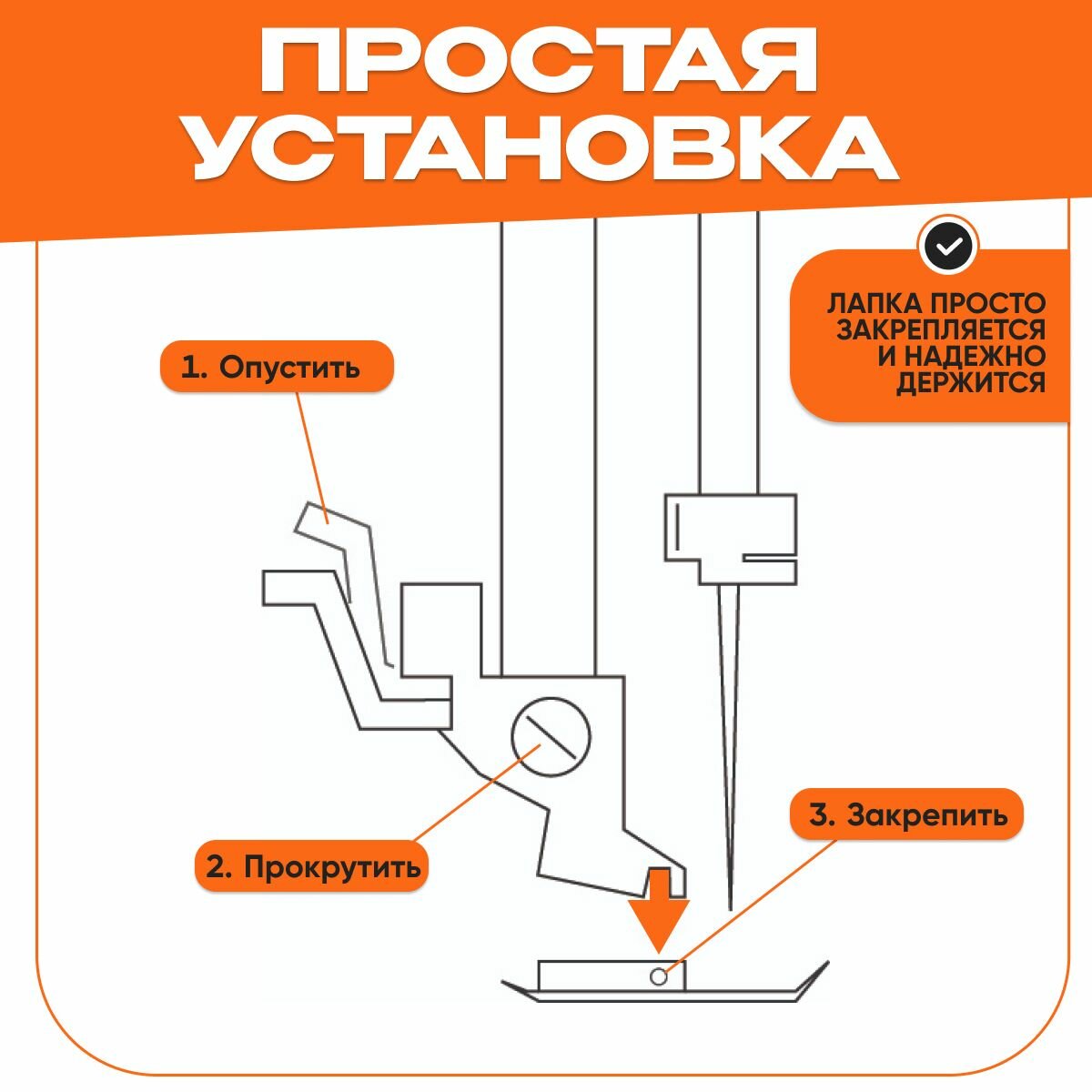 ПРОСТАЯ УСТАНОВКА

ЛАПКА ПРОСТО ЗАКРЕПЛЯЕТСЯ И НАДЕЖНО ДЕРЖИТСЯ

1. Опустить

2. Прокрутить

3. Закрепить