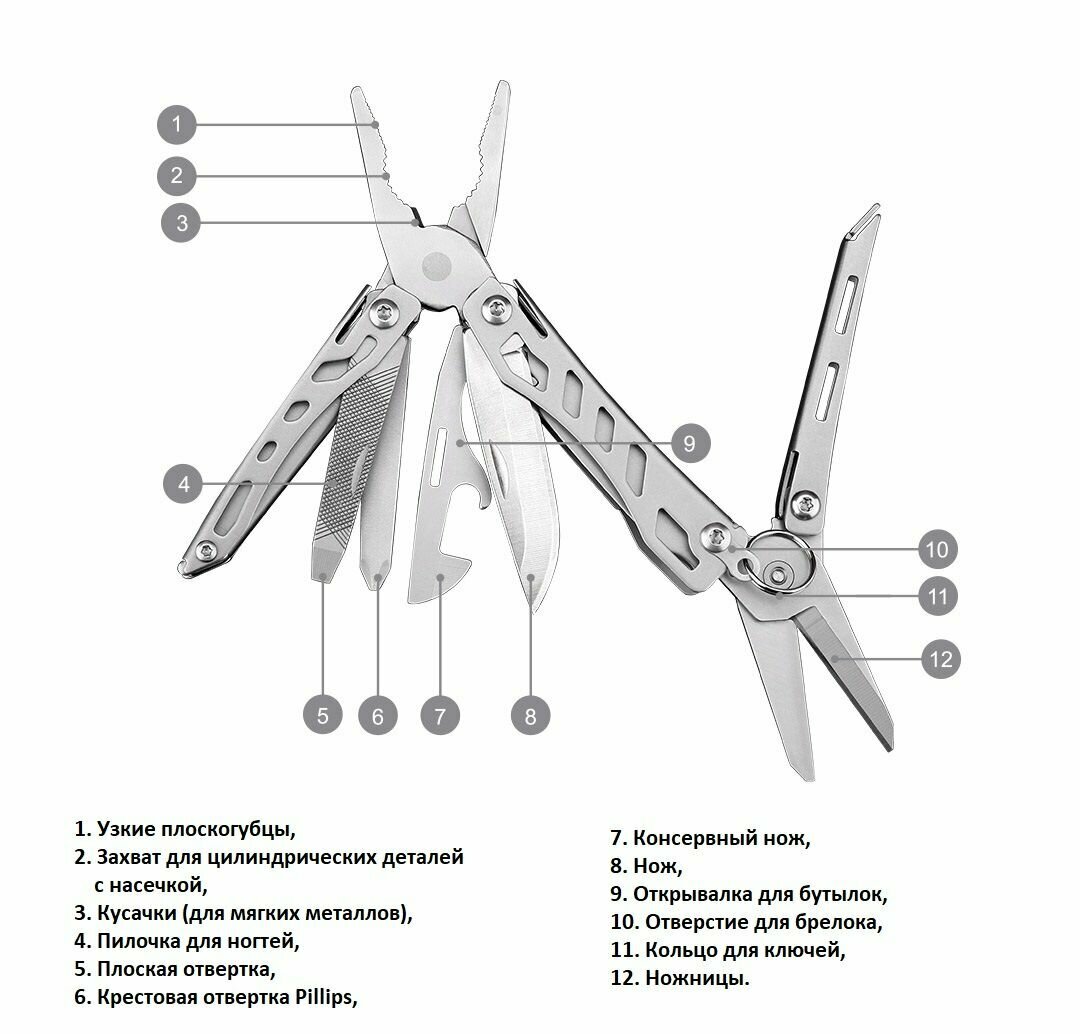 1
2
3
4
5
6
7
8
9
10
11
12

1. Узкие плоскогубцы,
2. Захват для цилиндрических деталей с насечкой,
3. Кусачки (для мягких металлов),
4. Пилочка для ногтей,
5. Плоская отвертка,
6. Крестовая отвертка Pillips,

7. Консервный нож,
8. Нож,
9. Открывалка для бутылок,
10. Отверстие для брелока,
11. Кольцо для ключей,
12. Ножницы.