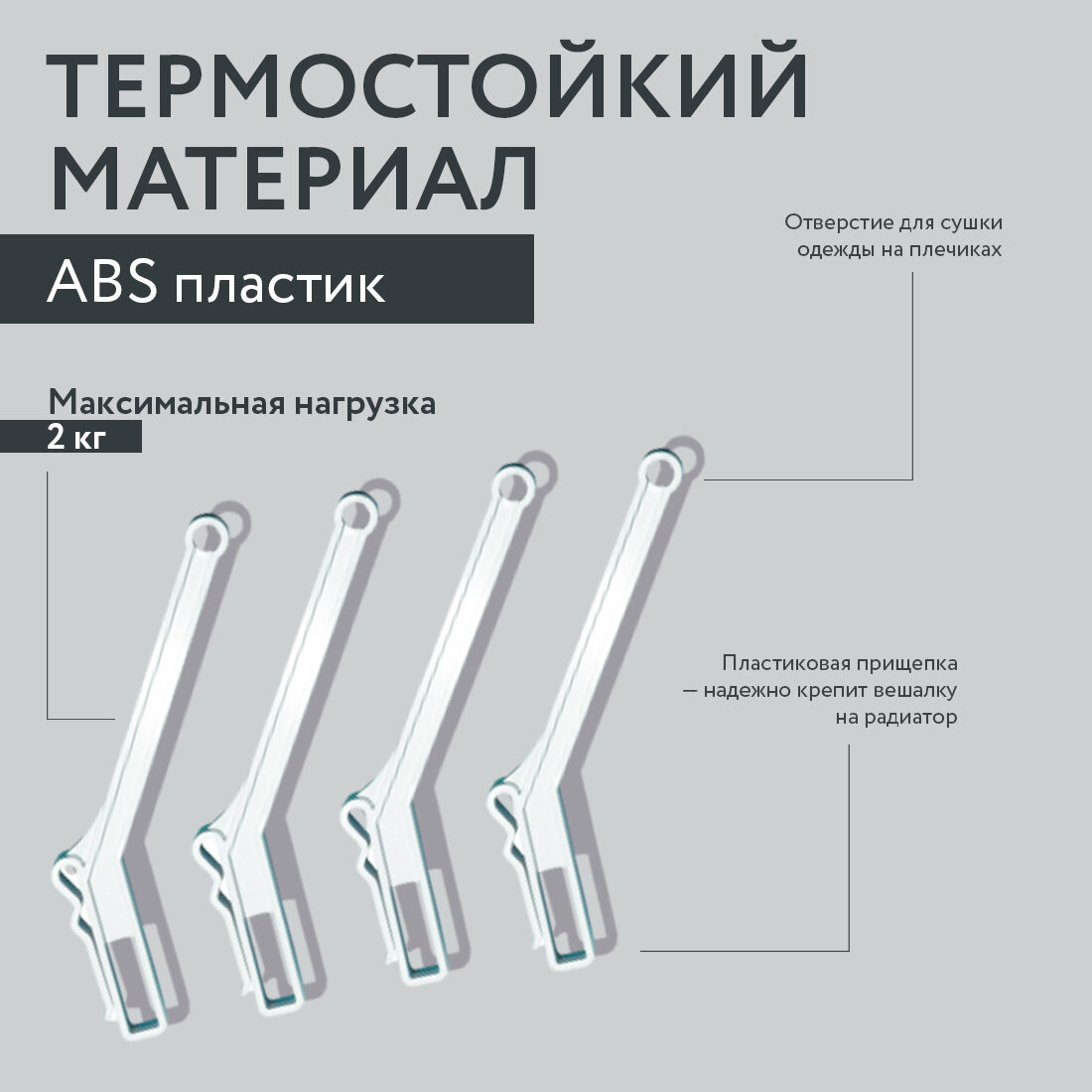 ТЕРМОСТОЙКИЙ МАТЕРИАЛ

ABS пластик

Отверстие для сушки одежды на плечиках

Максимальная нагрузка
2 кг

Пластиковая прищепка — надежно крепит вешалку на радиатор