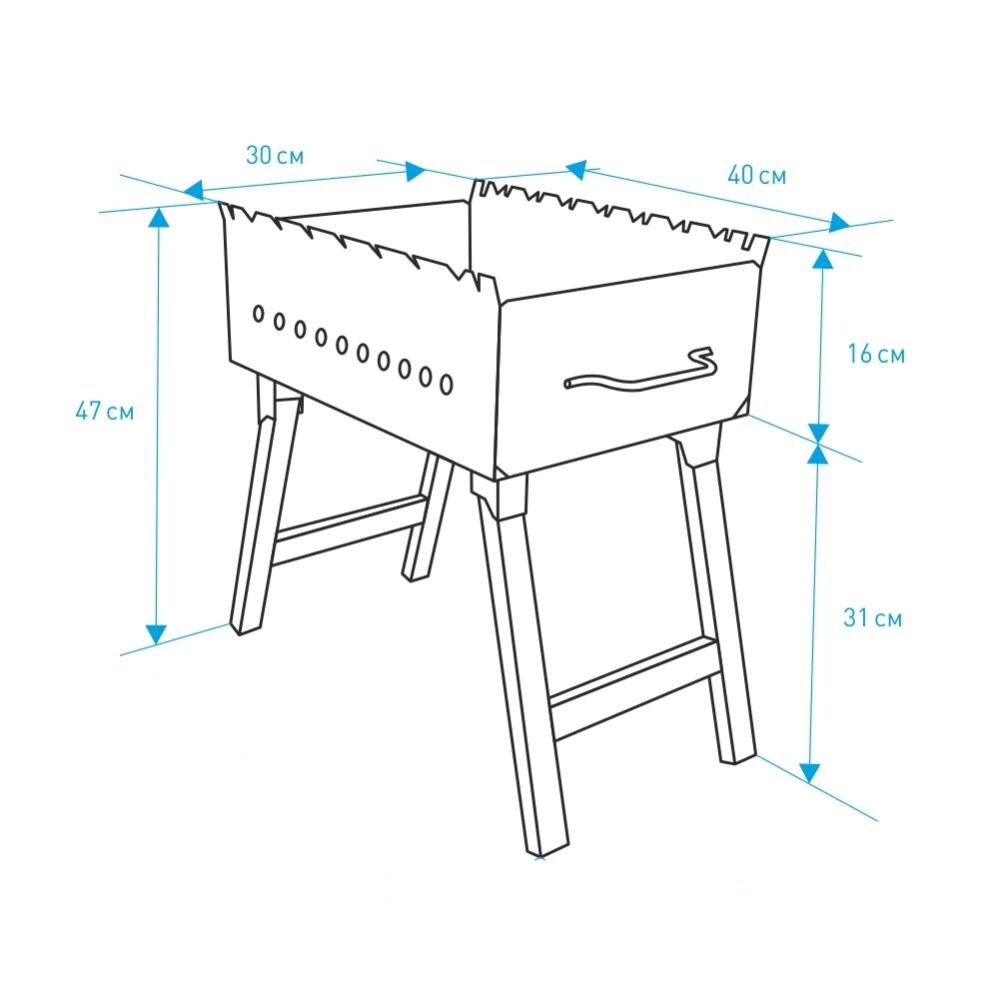 30 см

40 см

47 см

16 см

31 см