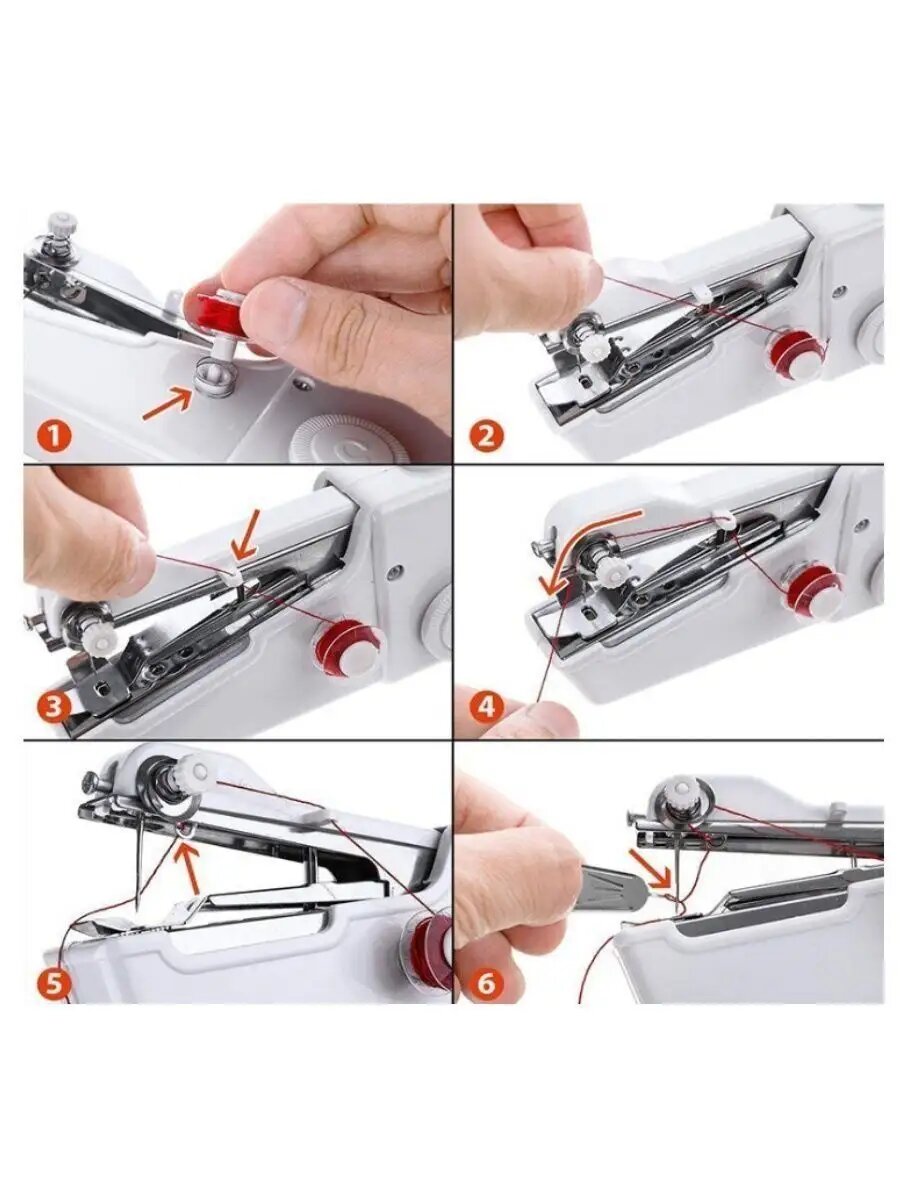 1
2
3
4
5
6