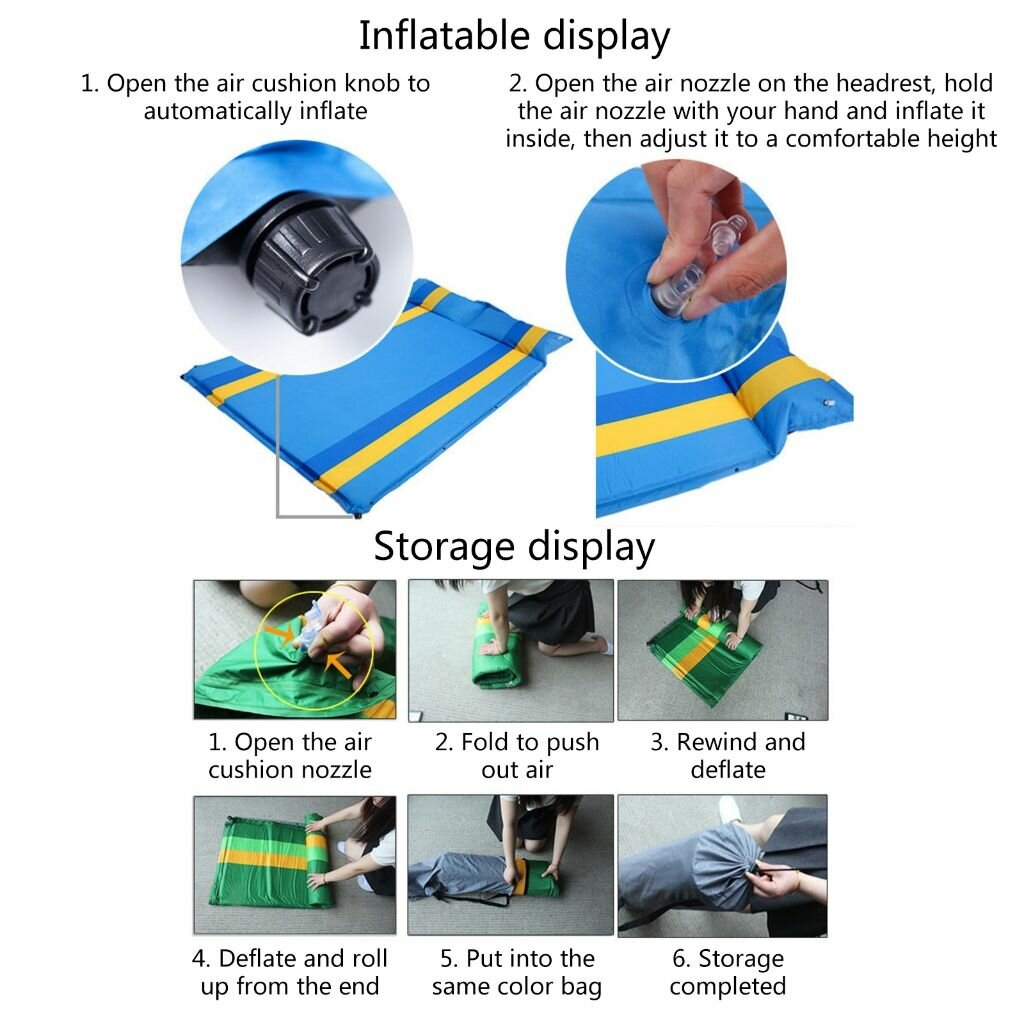 Inflatable display

1. Open the air cushion knob to automatically inflate

2. Open the air nozzle on the headrest, hold the air nozzle with your hand and inflate it inside, then adjust it to a comfortable height

Storage display

1. Open the air cushion nozzle

2. Fold to push out air

3. Rewind and deflate

4. Deflate and roll up from the end

5. Put into the same color bag

6. Storage completed