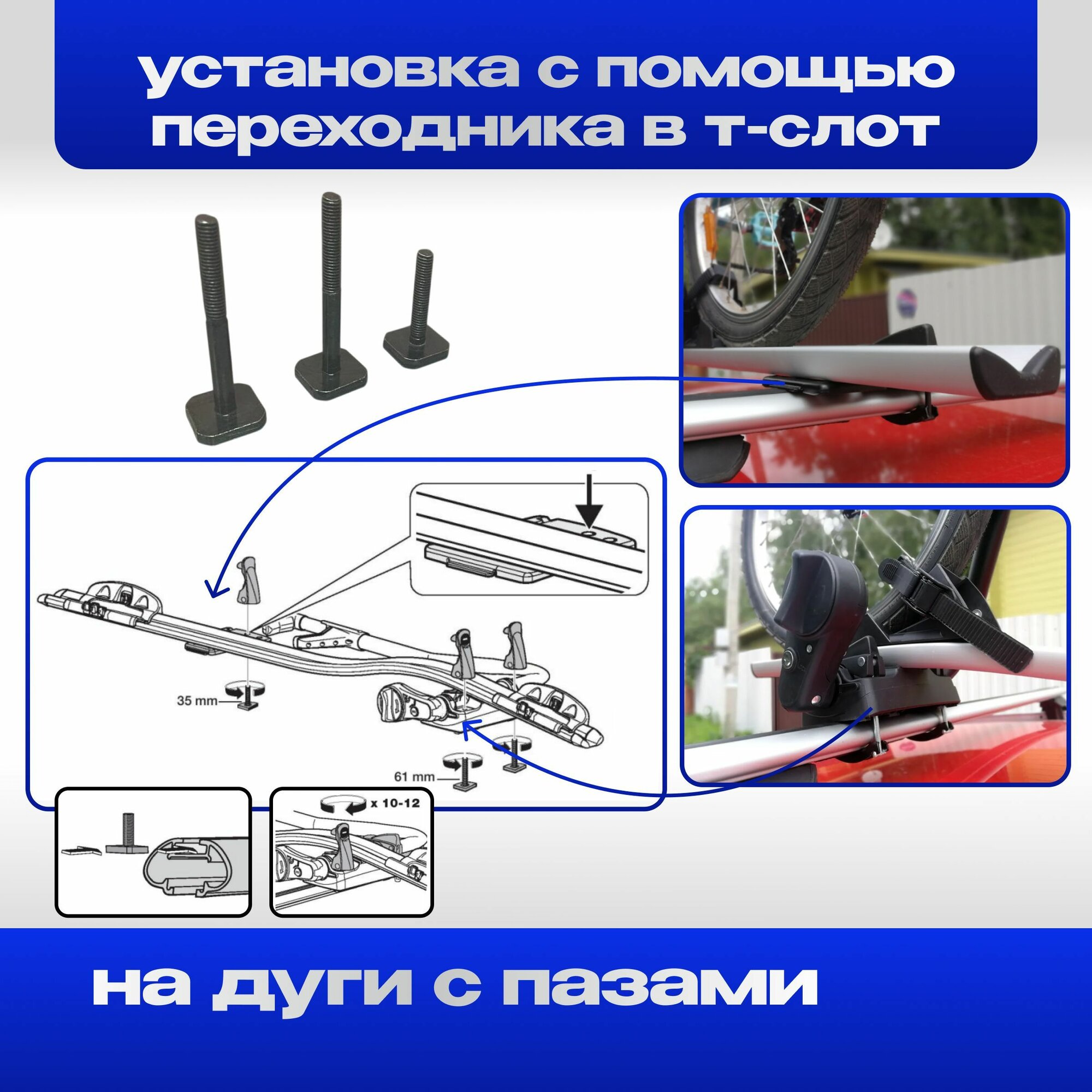 установка с помощью переходника в т-слот

35 mm

61 mm

x 10-12

на дуги с пазами