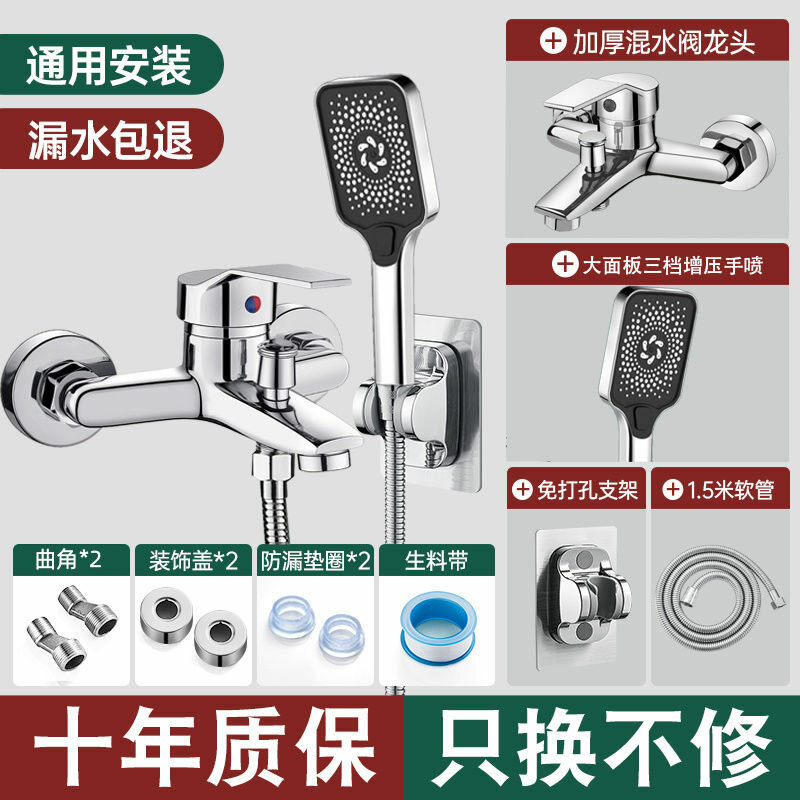 通用安装

漏水包退

+ 加厚混水阀龙头

+ 大面板三档增压手喷

+ 免打孔支架

+ 1.5米软管

曲角*2

装饰盖*2

防漏垫圈*2

生料带

十年质保

只换不修