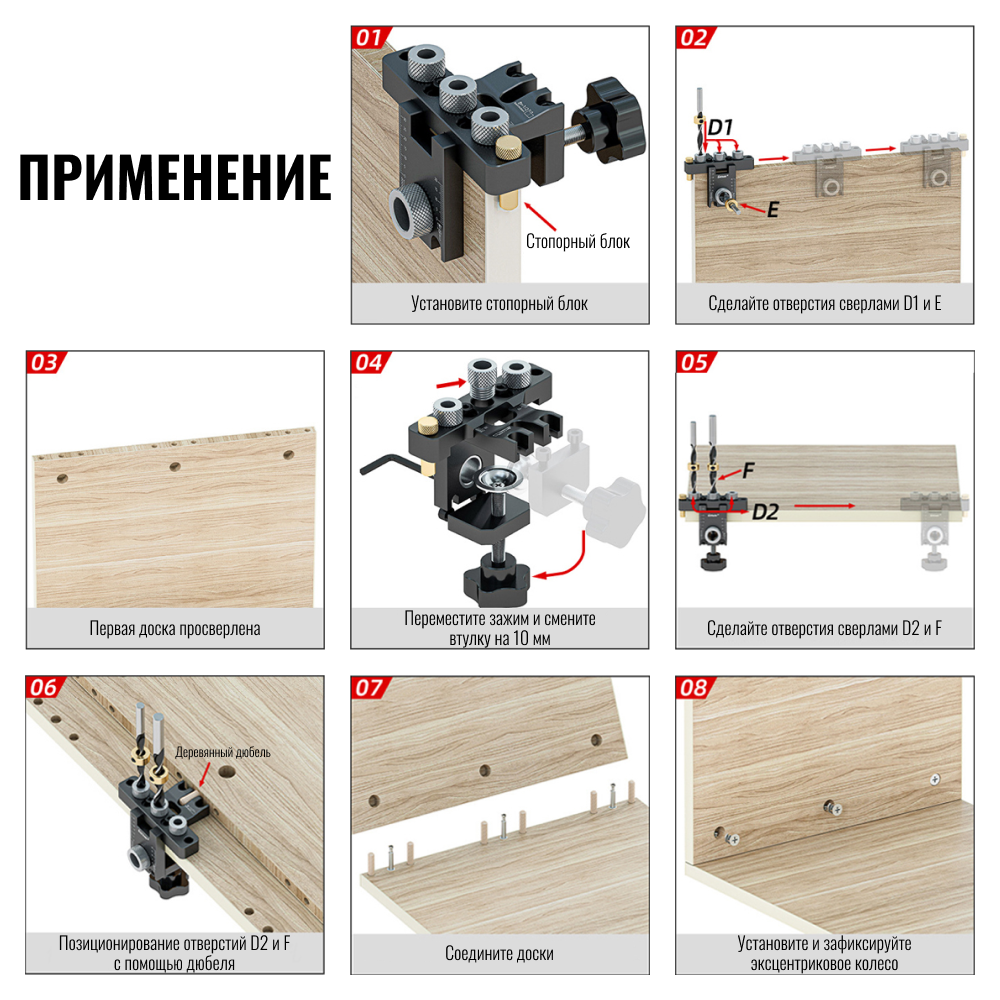 ПРИМЕНЕНИЕ

01
Стопорный блок
Установите стопорный блок

02
D1
E
Сделайте отверстия сверлами D1 и E

03
Первая доска просверлена

04
Переместите зажим и смените втулку на 10 мм

05
F
D2
Сделайте отверстия сверлами D2 и F

06
Деревянный дюбель
Позиционирование отверстий D2 и F с помощью дюбеля

07
Соедините доски

08
Установите и зафиксируйте эксцентриковое колесо