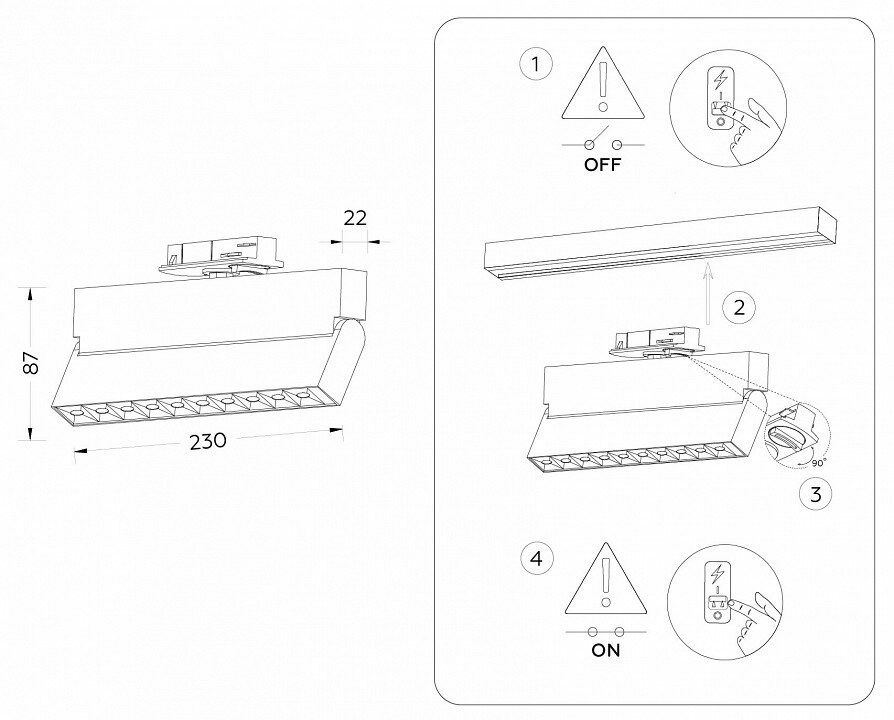 22

87

230

1

OFF

2

90°

3

4

ON