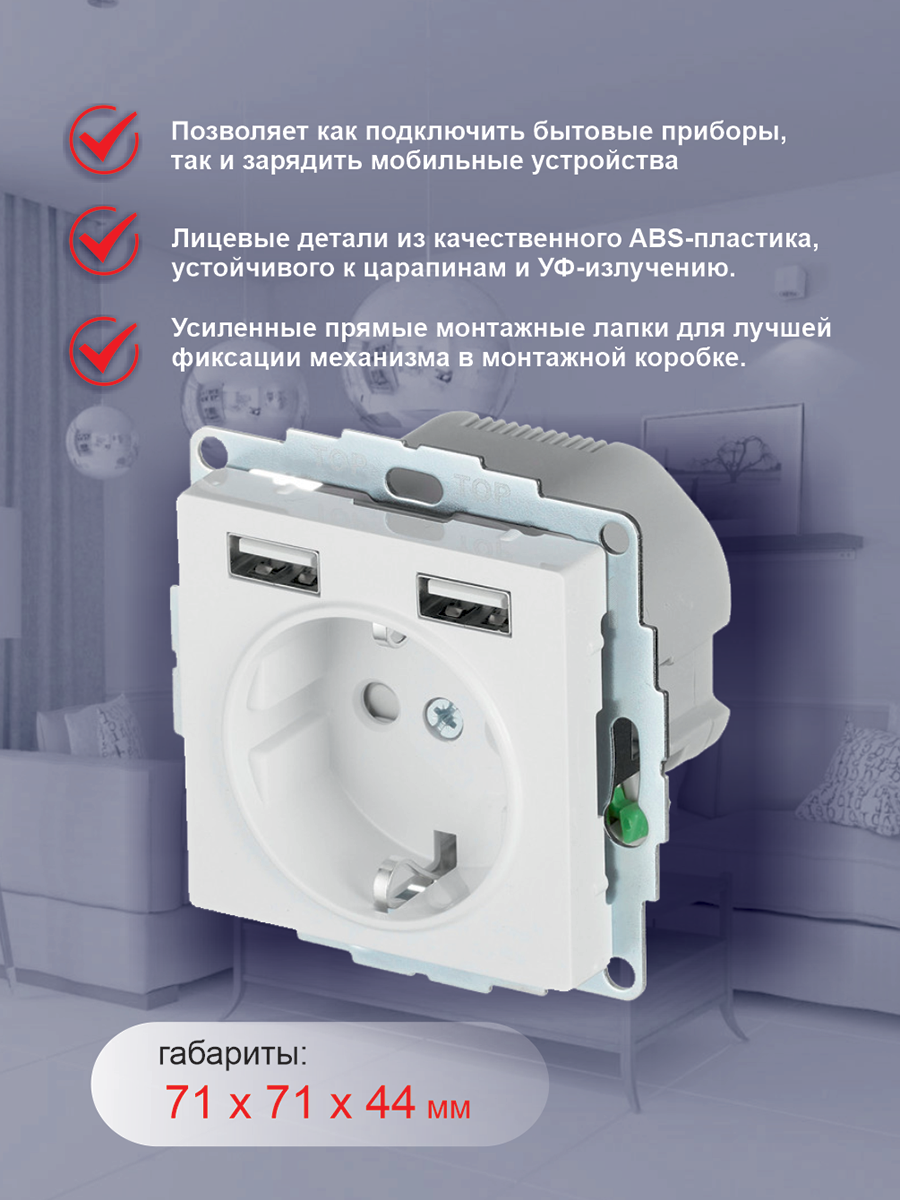 Позволяет как подключить бытовые приборы, так и зарядить мобильные устройства

Лицевые детали из качественного ABS-пластика, устойчивого к царапинам и УФ-излучению.

Усиленные прямые монтажные лапки для лучшей фиксации механизма в монтажной коробке.

TOP

TOP

габариты:
71 x 71 x 44 мм