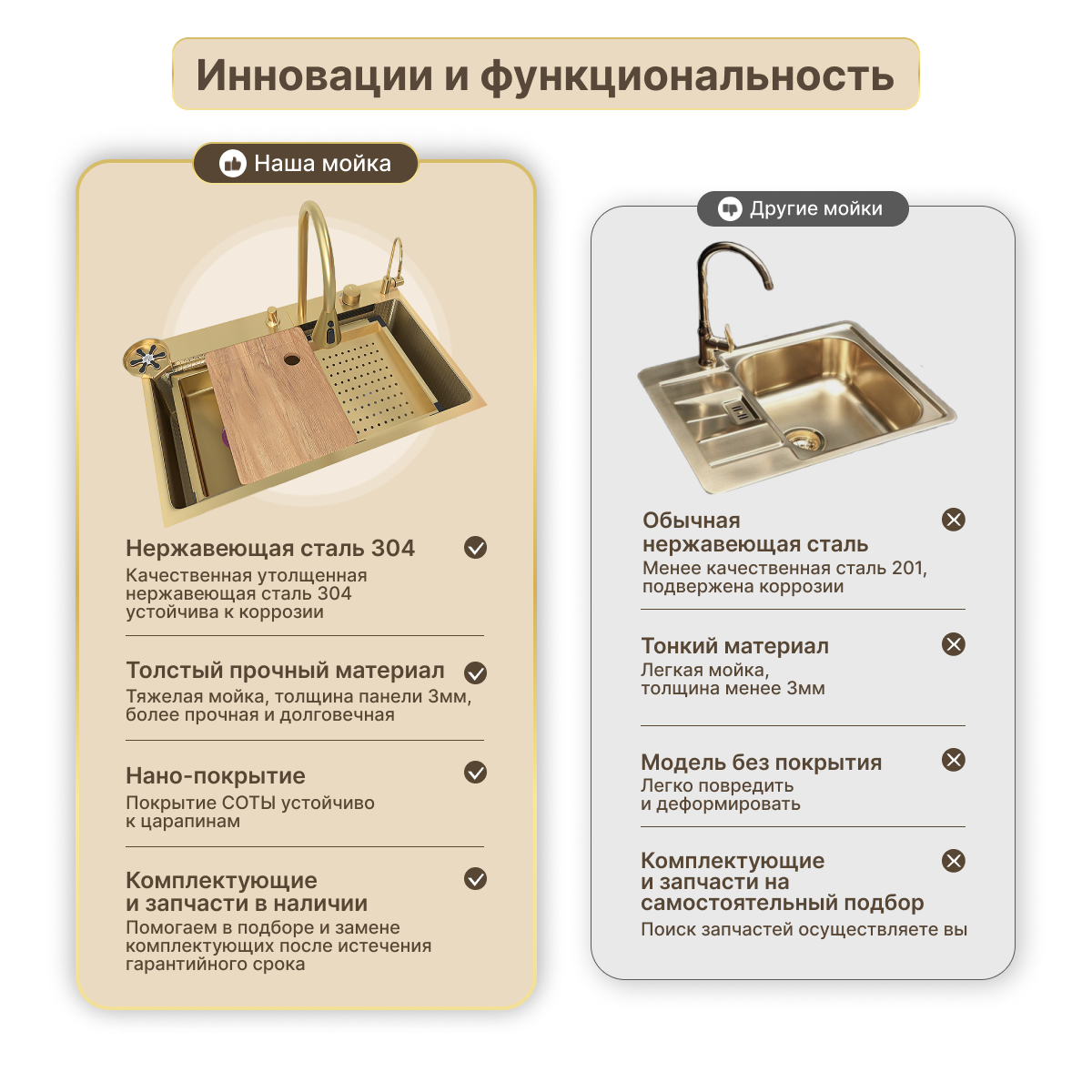 Инновации и функциональность

Наша мойка

Нержавеющая сталь 304
Качественная утолщенная нержавеющая сталь 304 устойчива к коррозии

Толстый прочный материал
Тяжелая мойка, толщина панели 3мм, более прочная и долговечная

Нано-покрытие
Покрытие СОТЫ устойчиво к царапинам

Комплектующие и запчасти в наличии
Помогаем в подборе и замене комплектующих после истечения гарантийного срока

Другие мойки

Обычная нержавеющая сталь
Менее качественная сталь 201, подвержена коррозии

Тонкий материал
Легкая мойка, толщина менее 3мм

Модель без покрытия
Легко повредить и деформировать

Комплектующие и запчасти на самостоятельный подбор
Поиск запчастей осуществляете вы