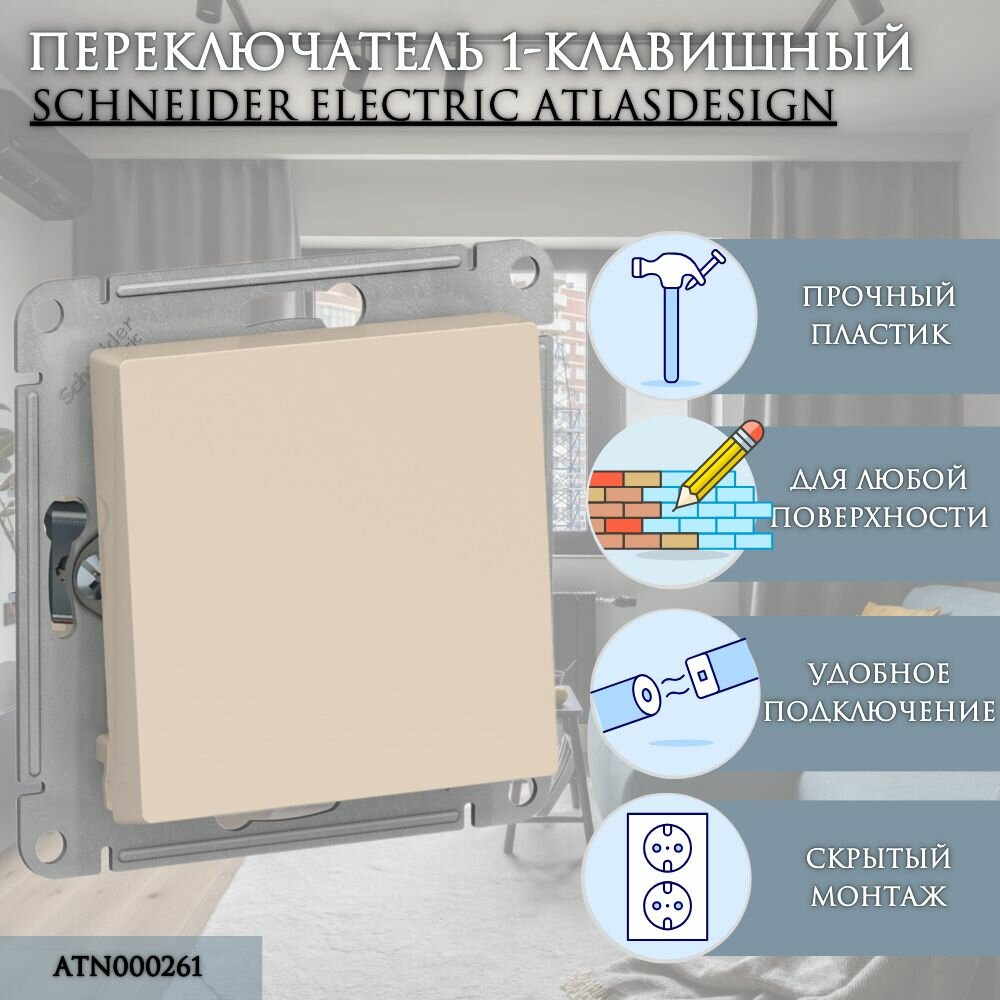 ПЕРЕКЛЮЧАТЕЛЬ 1-КЛАВИШНЫЙ
SCHNEIDER ELECTRIC ATLASDESIGN

Schneider

ПРОЧНЫЙ ПЛАСТИК

ДЛЯ ЛЮБОЙ ПОВЕРХНОСТИ

УДОБНОЕ ПОДКЛЮЧЕНИЕ

СКРЫТЫЙ МОНТАЖ

ATN000261