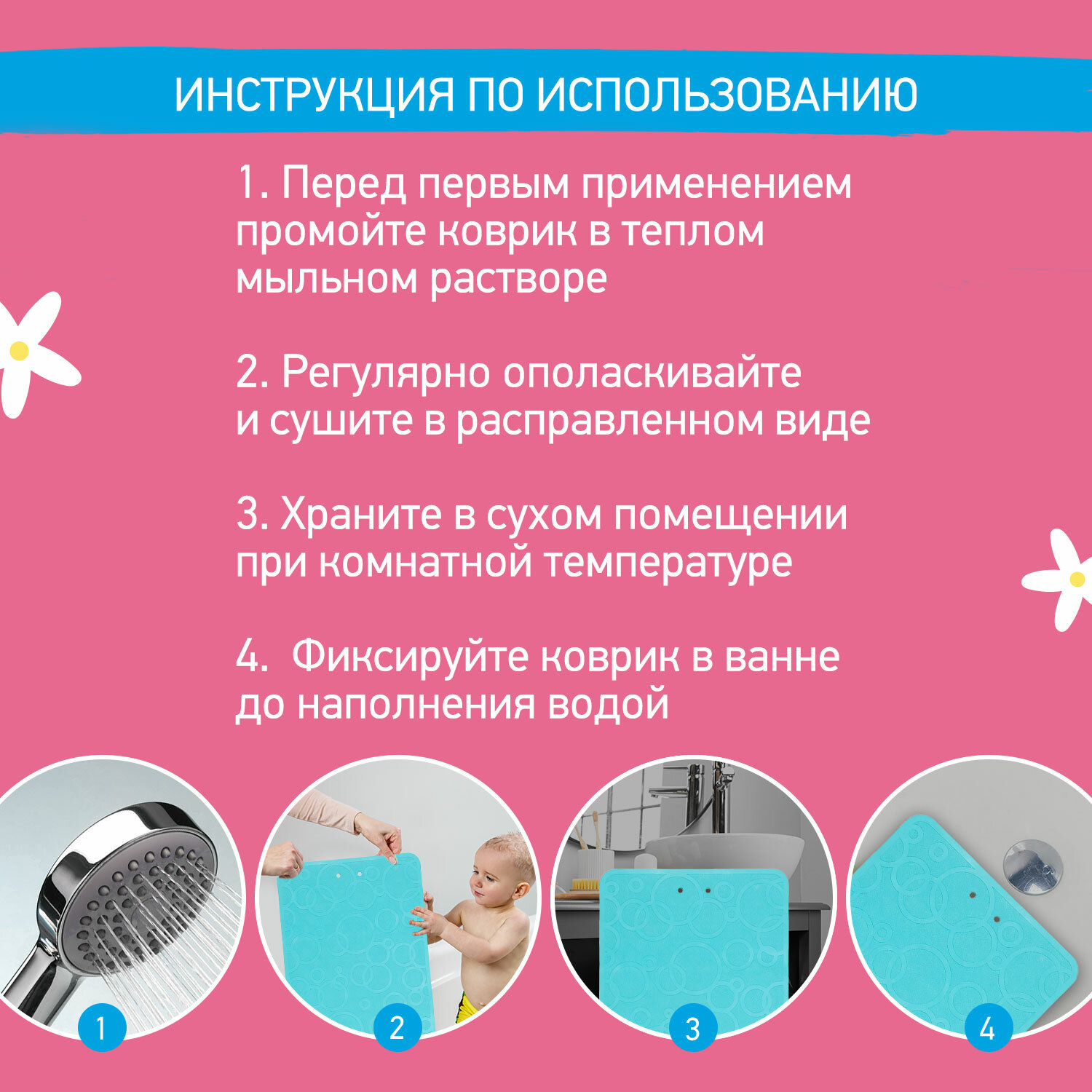 ИНСТРУКЦИЯ ПО ИСПОЛЬЗОВАНИЮ

1. Перед первым применением промойте коврик в теплом мыльном растворе

2. Регулярно ополаскивайте и сушите в расправленном виде

3. Храните в сухом помещении при комнатной температуре

4.  Фиксируйте коврик в ванне до наполнения водой

1

2

3

4